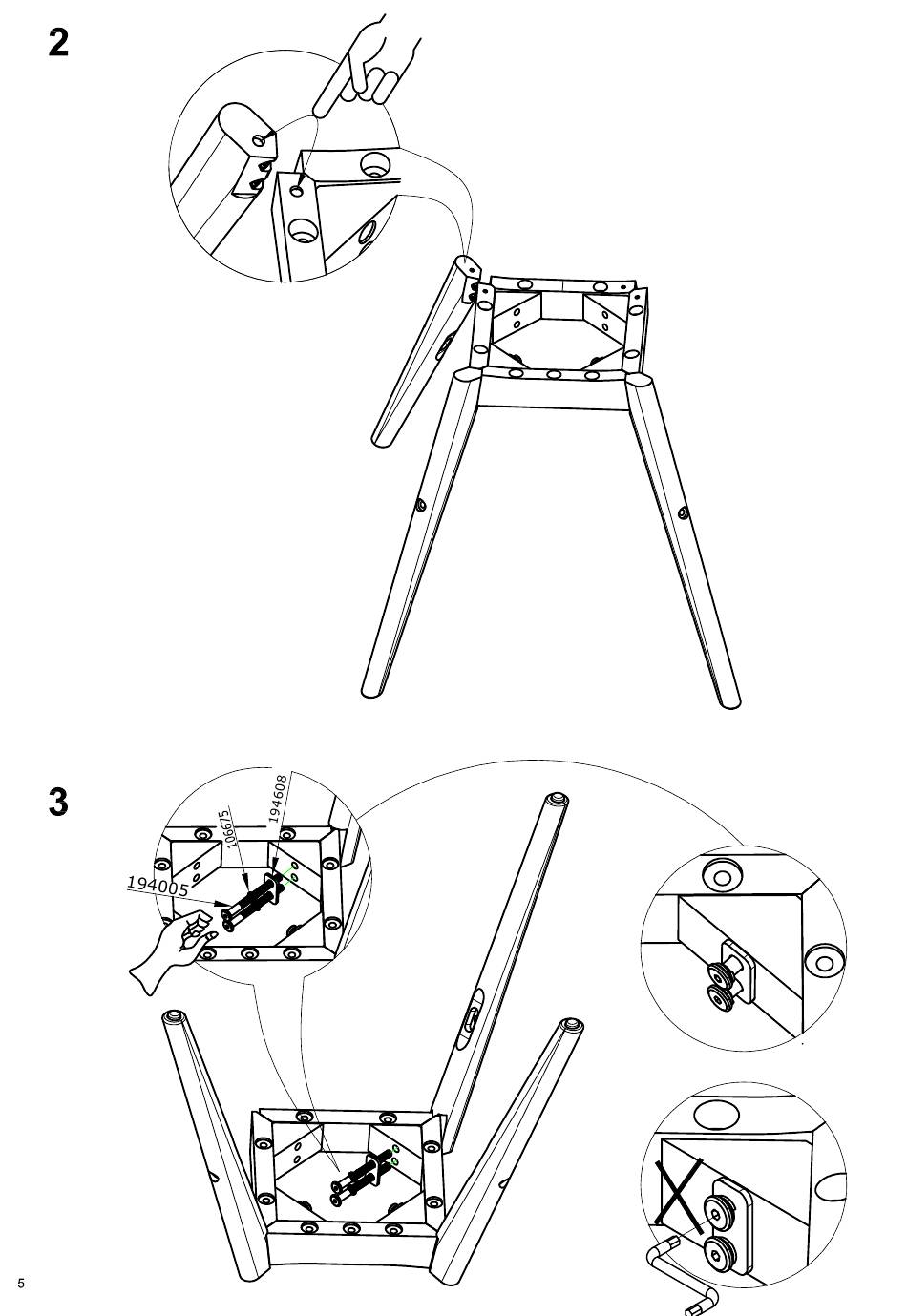 2

3

194608
106675
194005

5