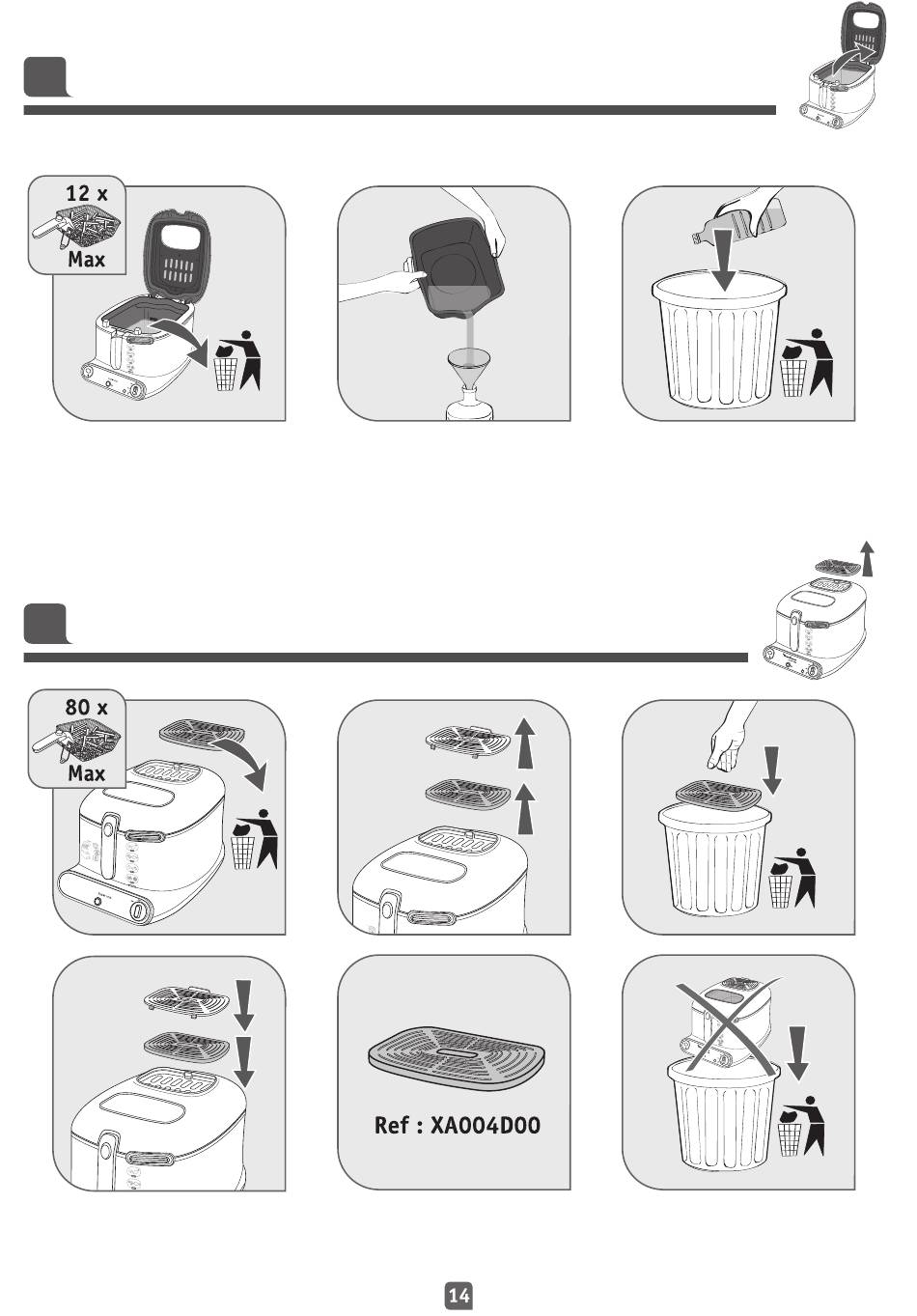 12 x
Max

80 x
Max

Ref : XA004D00

14