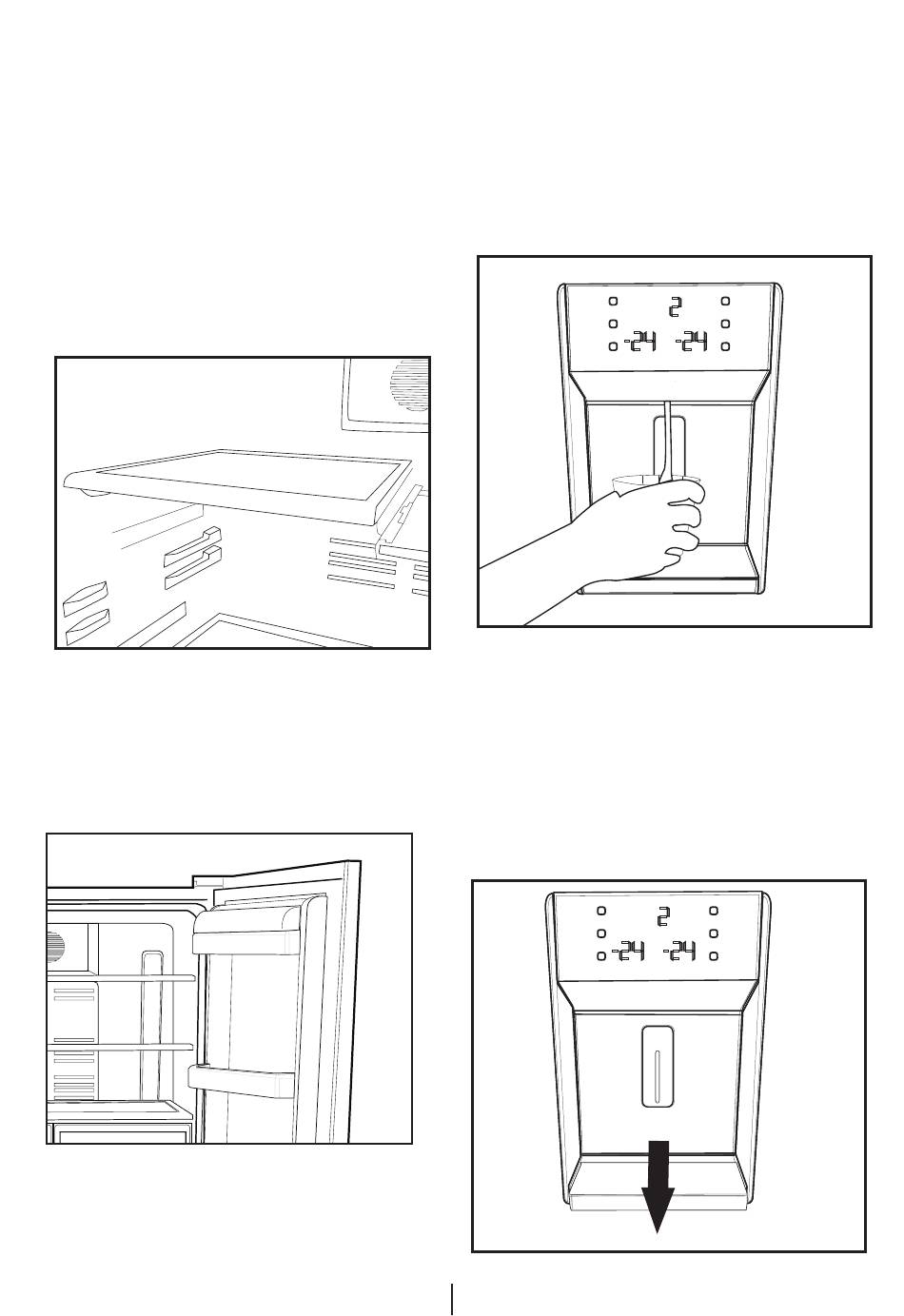 2
-24 -24

2
-24 -24