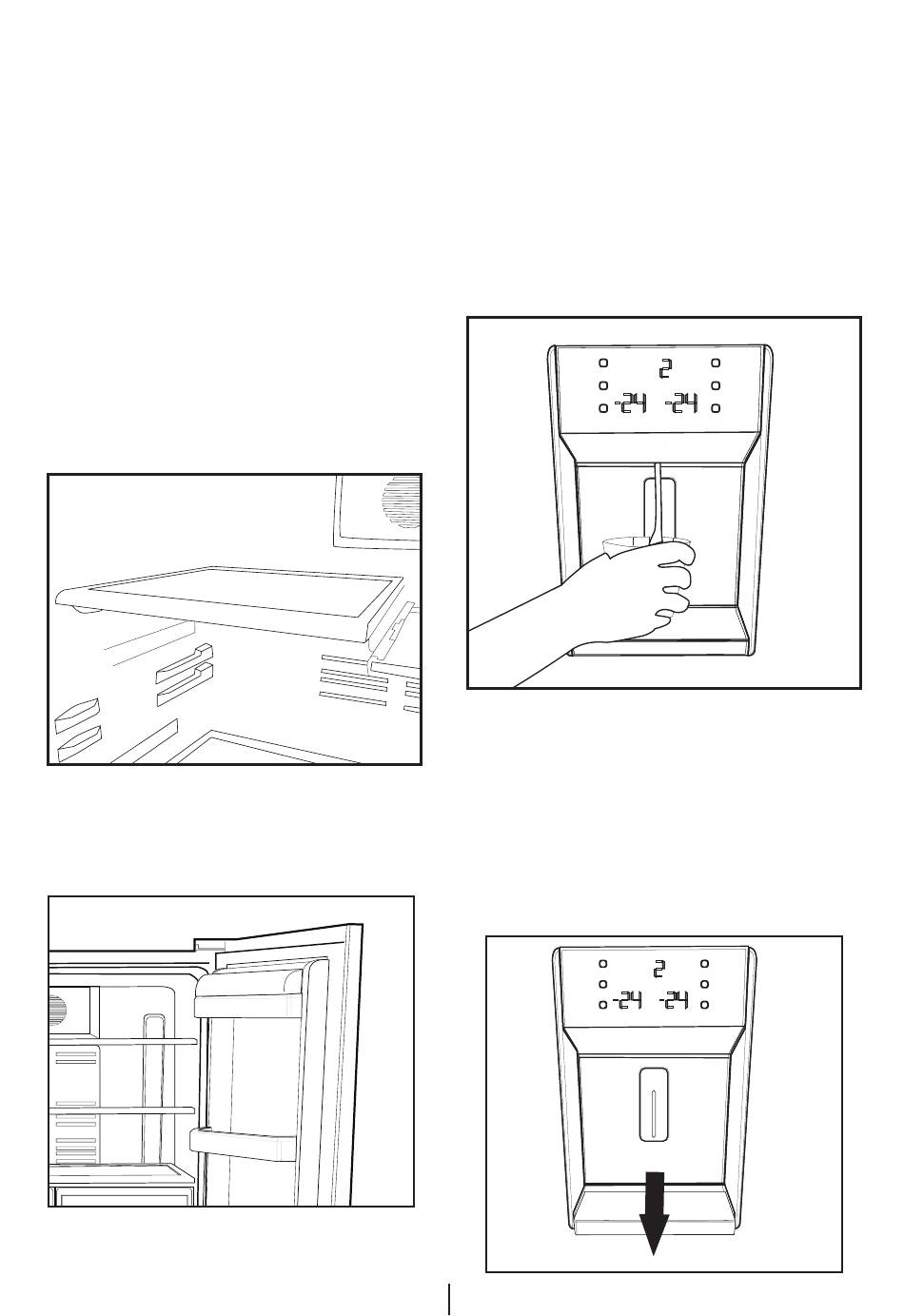 2
-24 -24

2
-24 -24