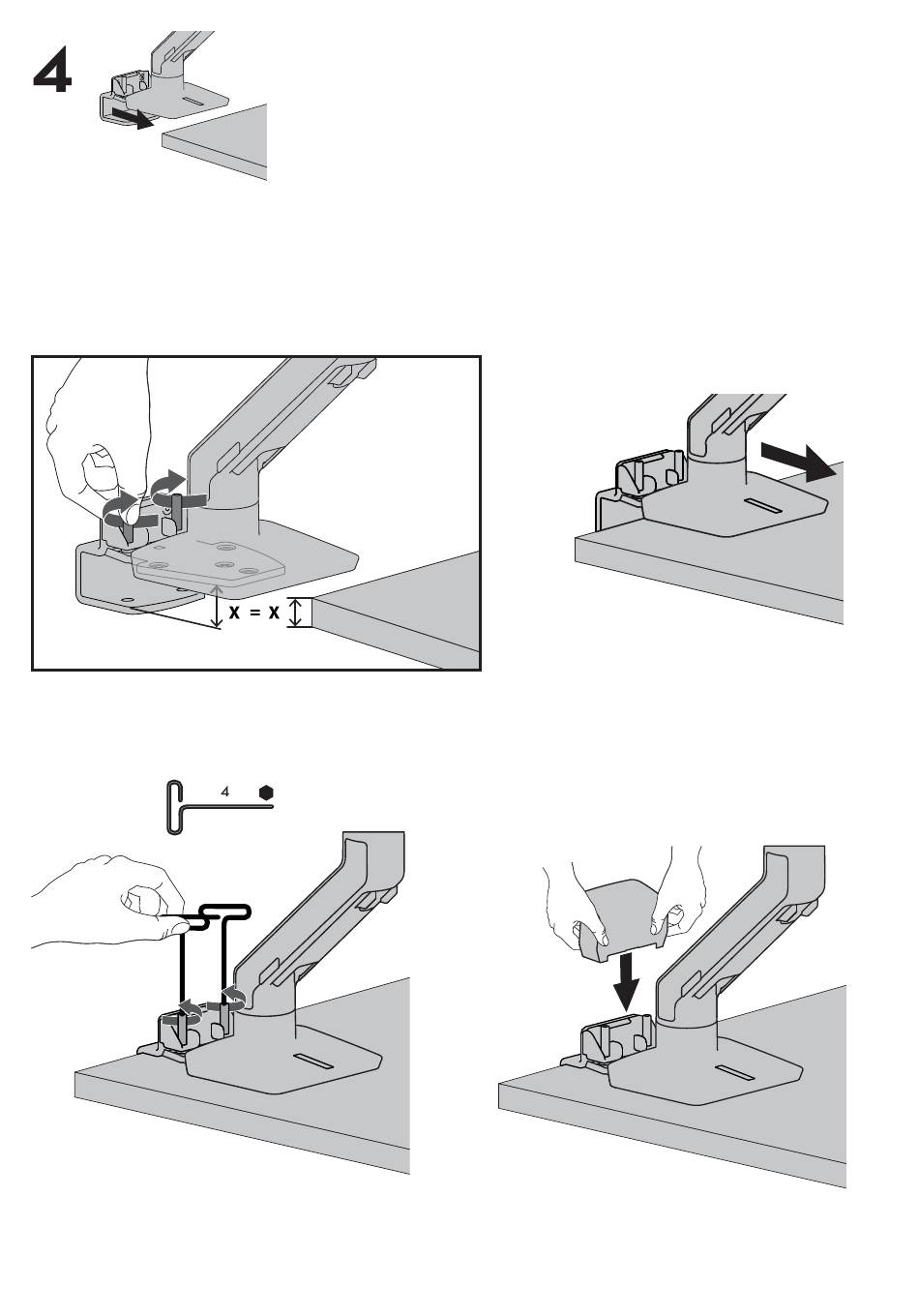 4

X = X

4