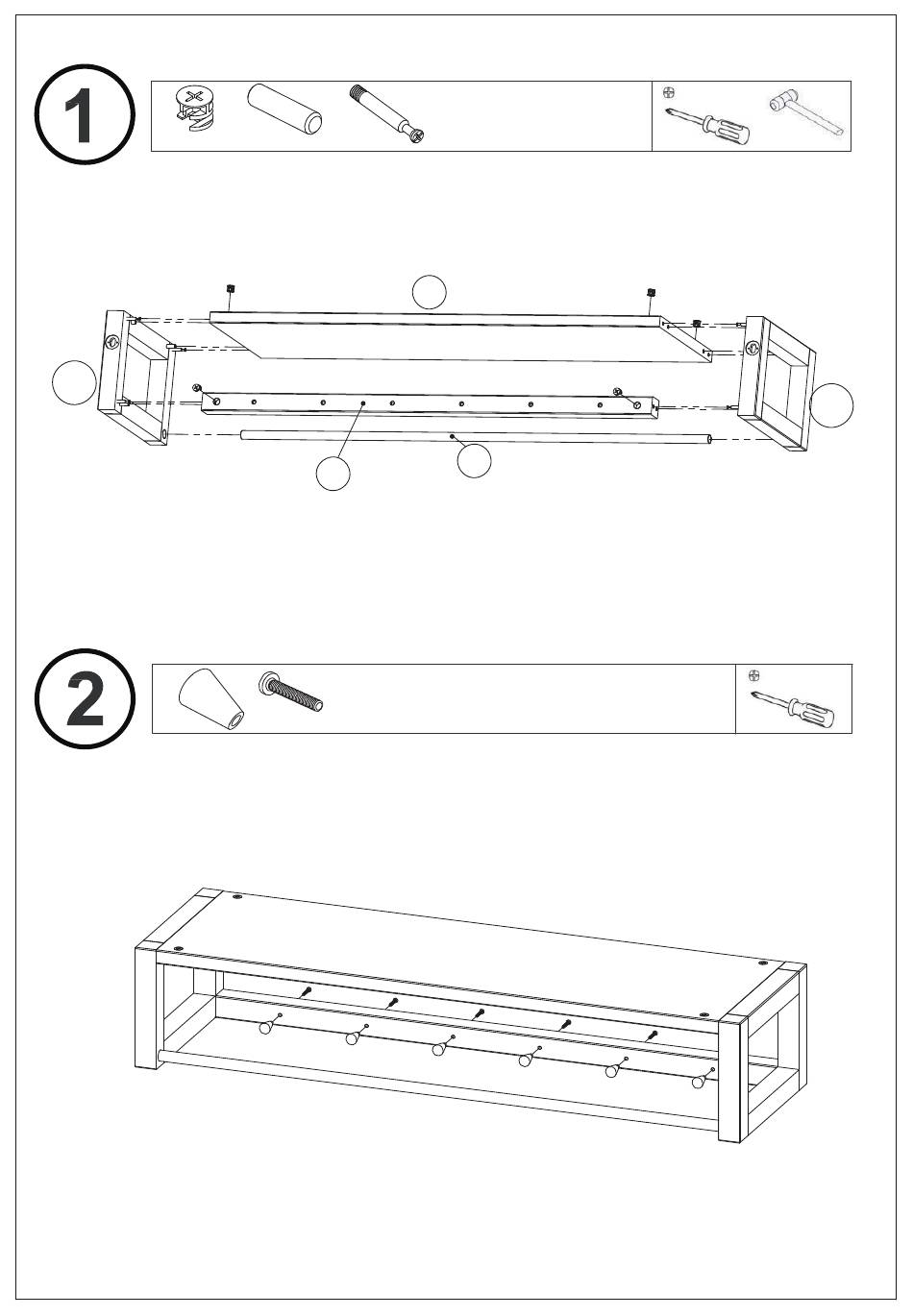 1

2