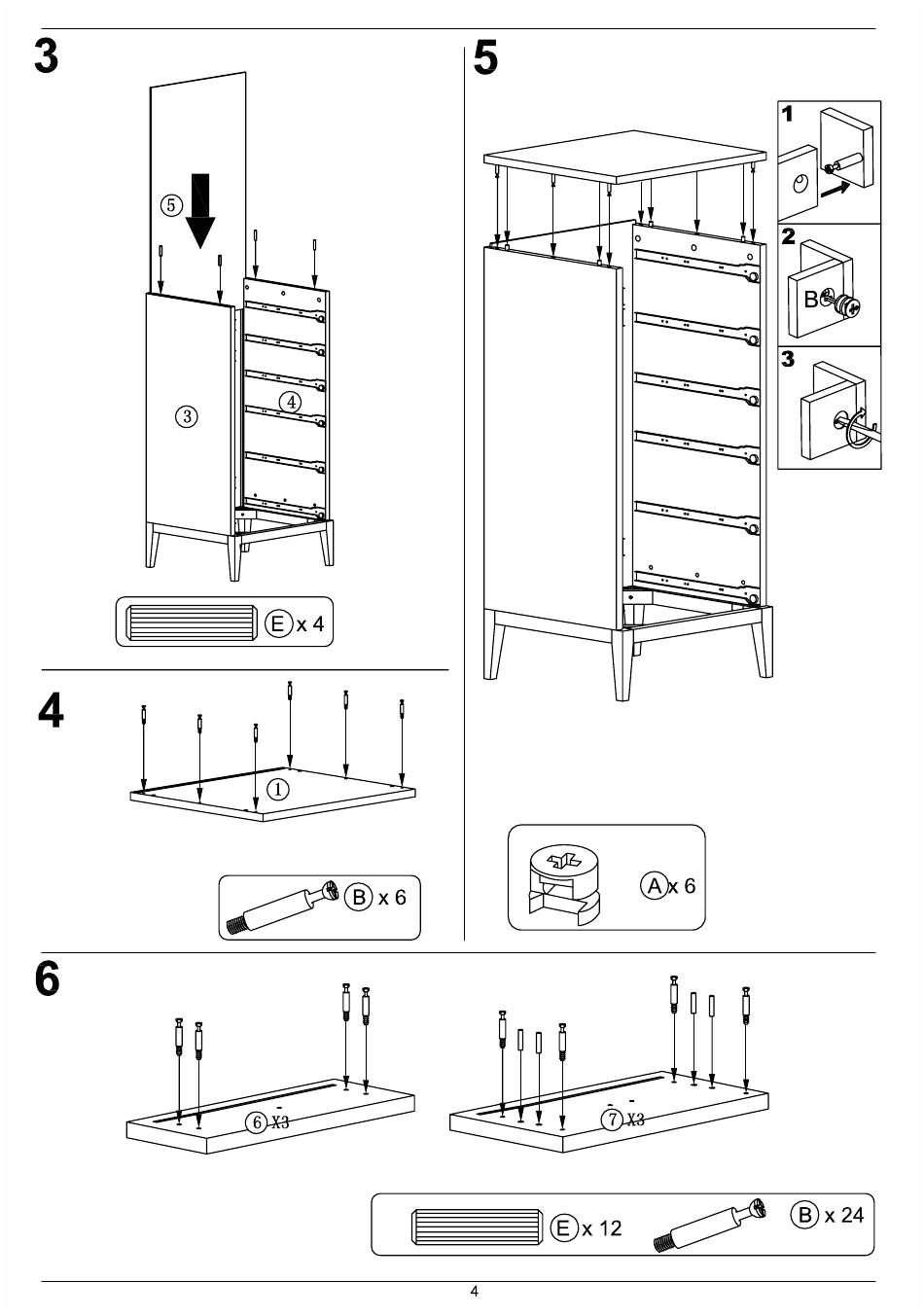 3

⑤

③

④

Ⓔ x 4

4

①

Ⓑ x 6

5

1

2

B

3

Ⓐ x 6

6

⑥ X3

⑦ X3

Ⓔ x 12

Ⓑ x 24

4