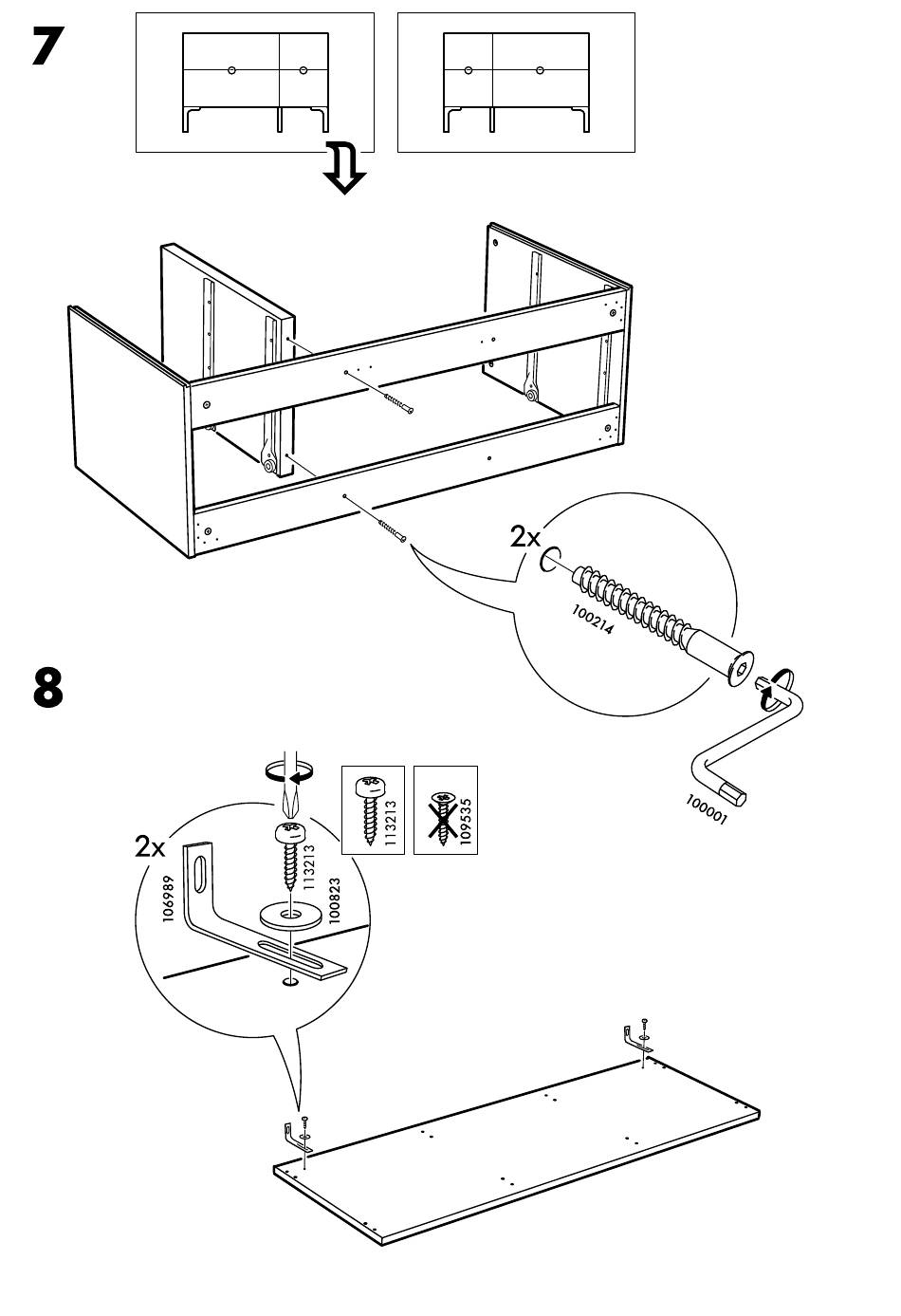 7

2x

100214

100001

8

2x

106989

113213

100823

113213

109535