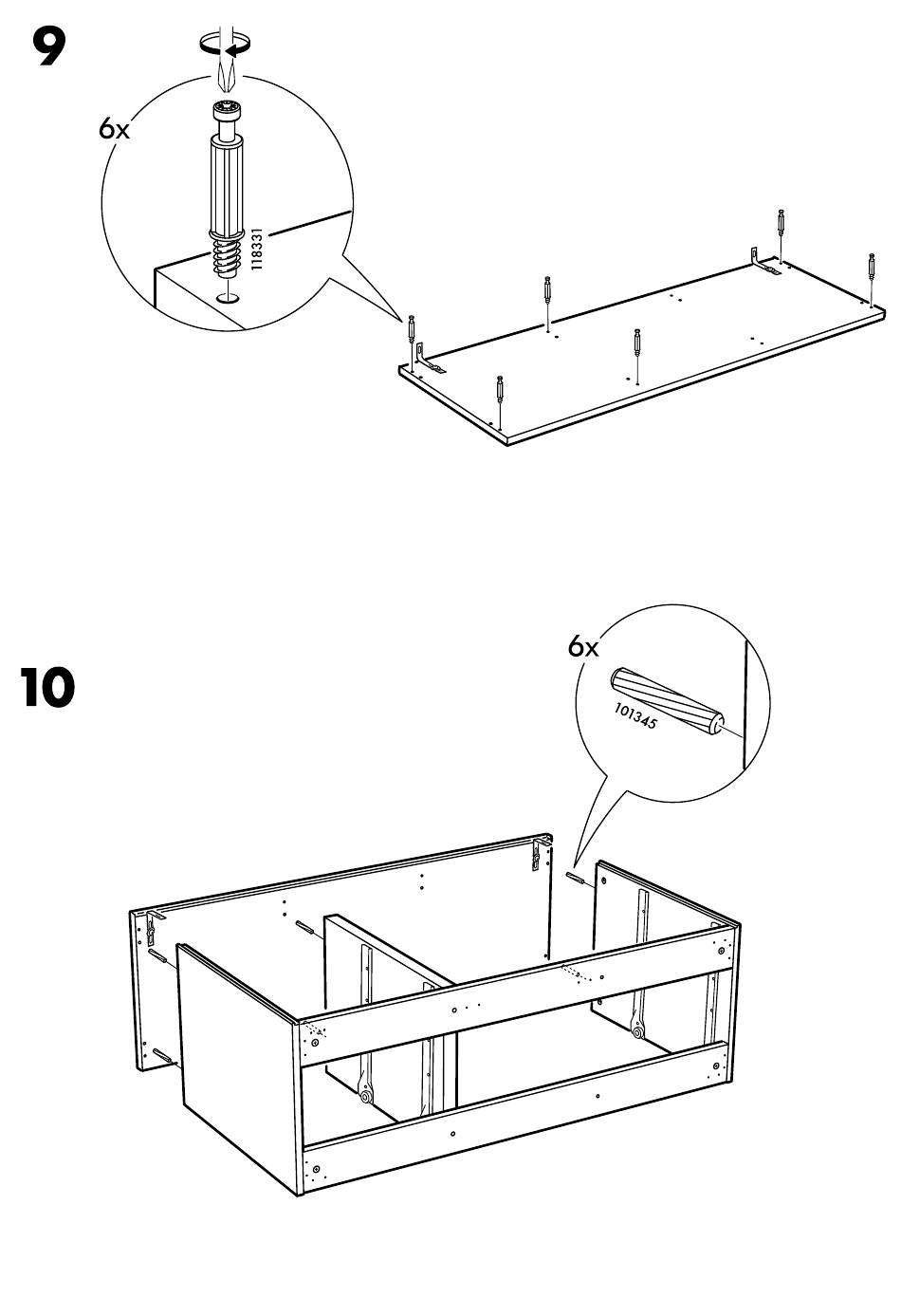 9

6x

118331

10

6x

101345