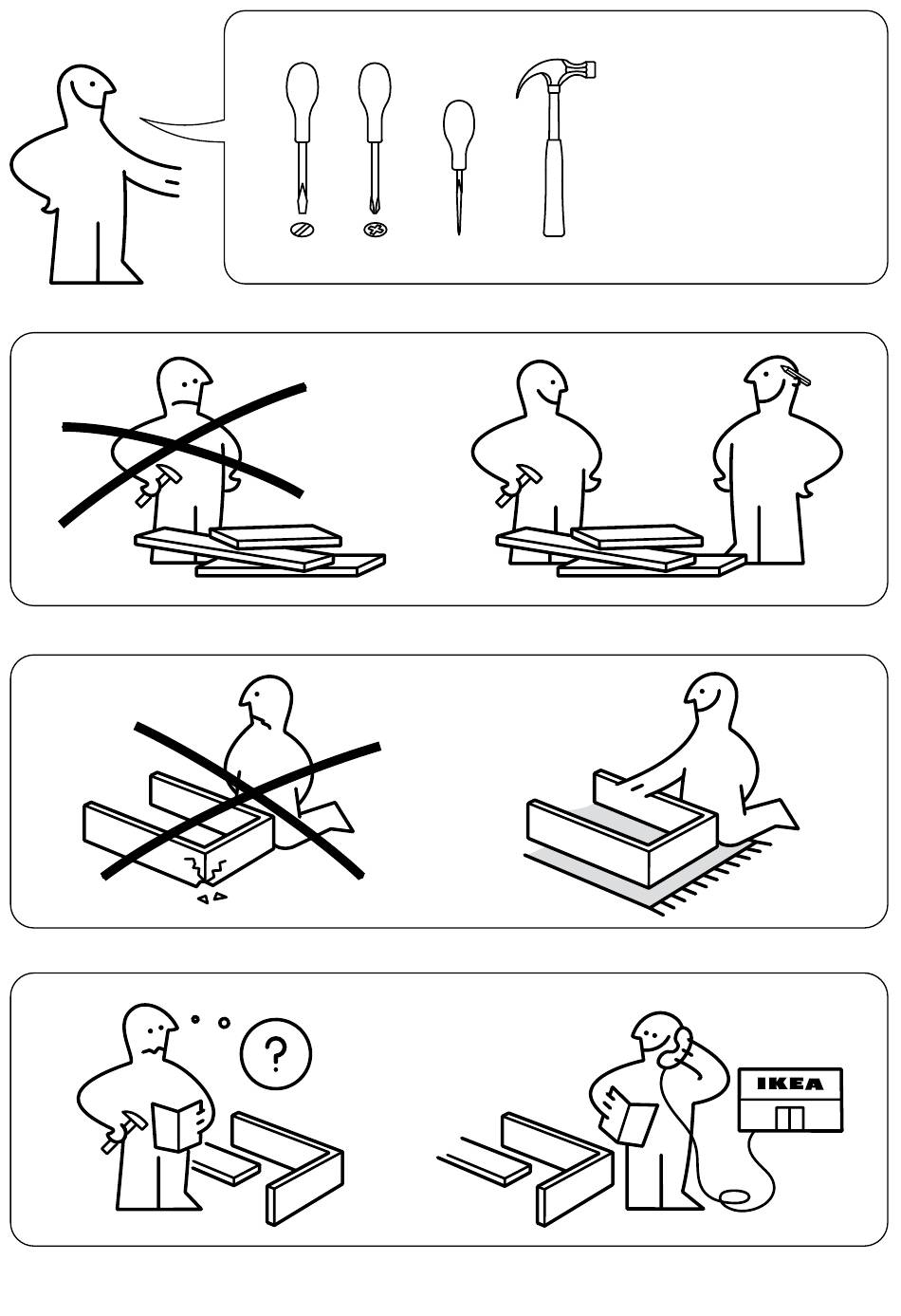 ?

IKEA