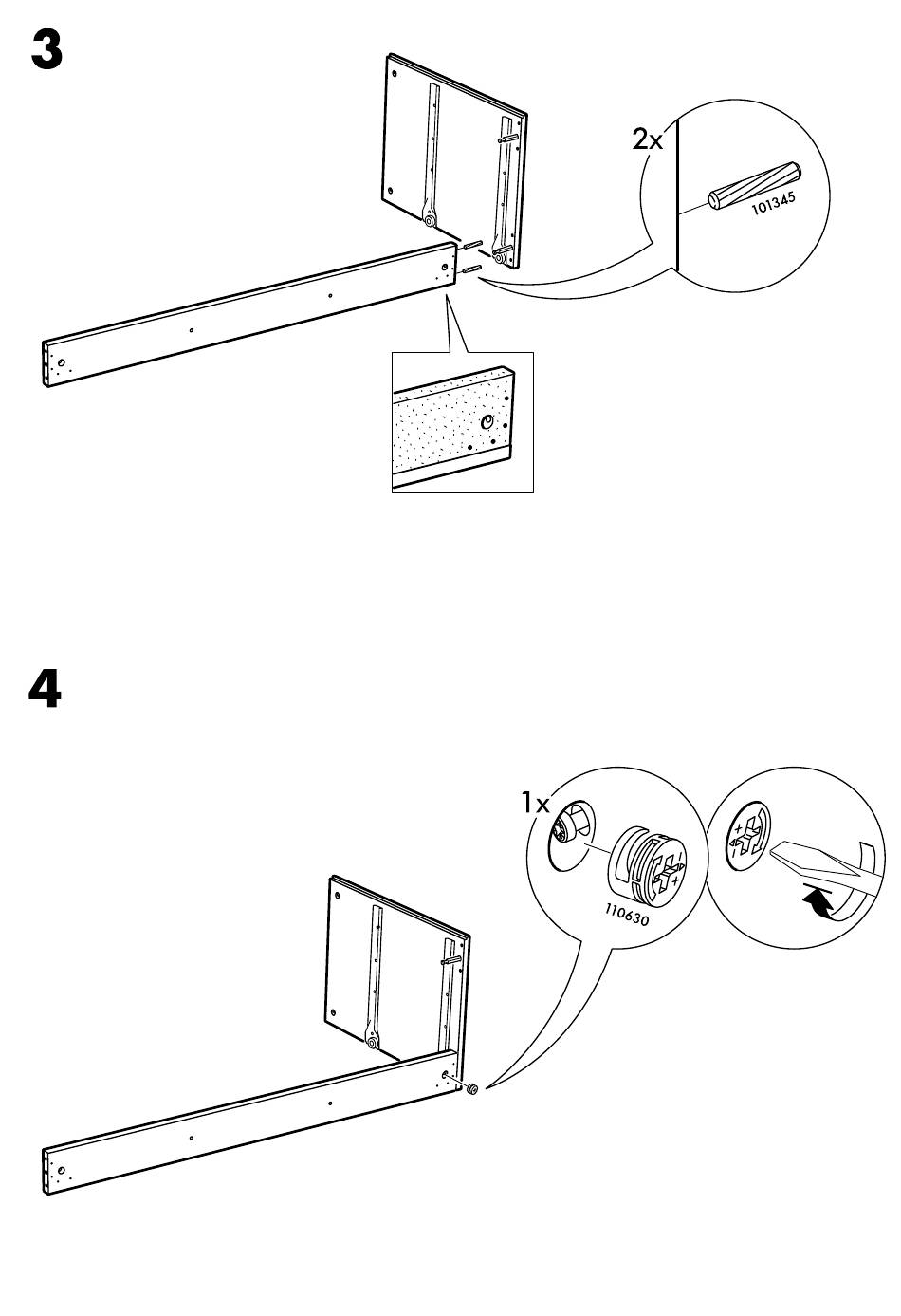 3

2x

101345

4

1x

110630