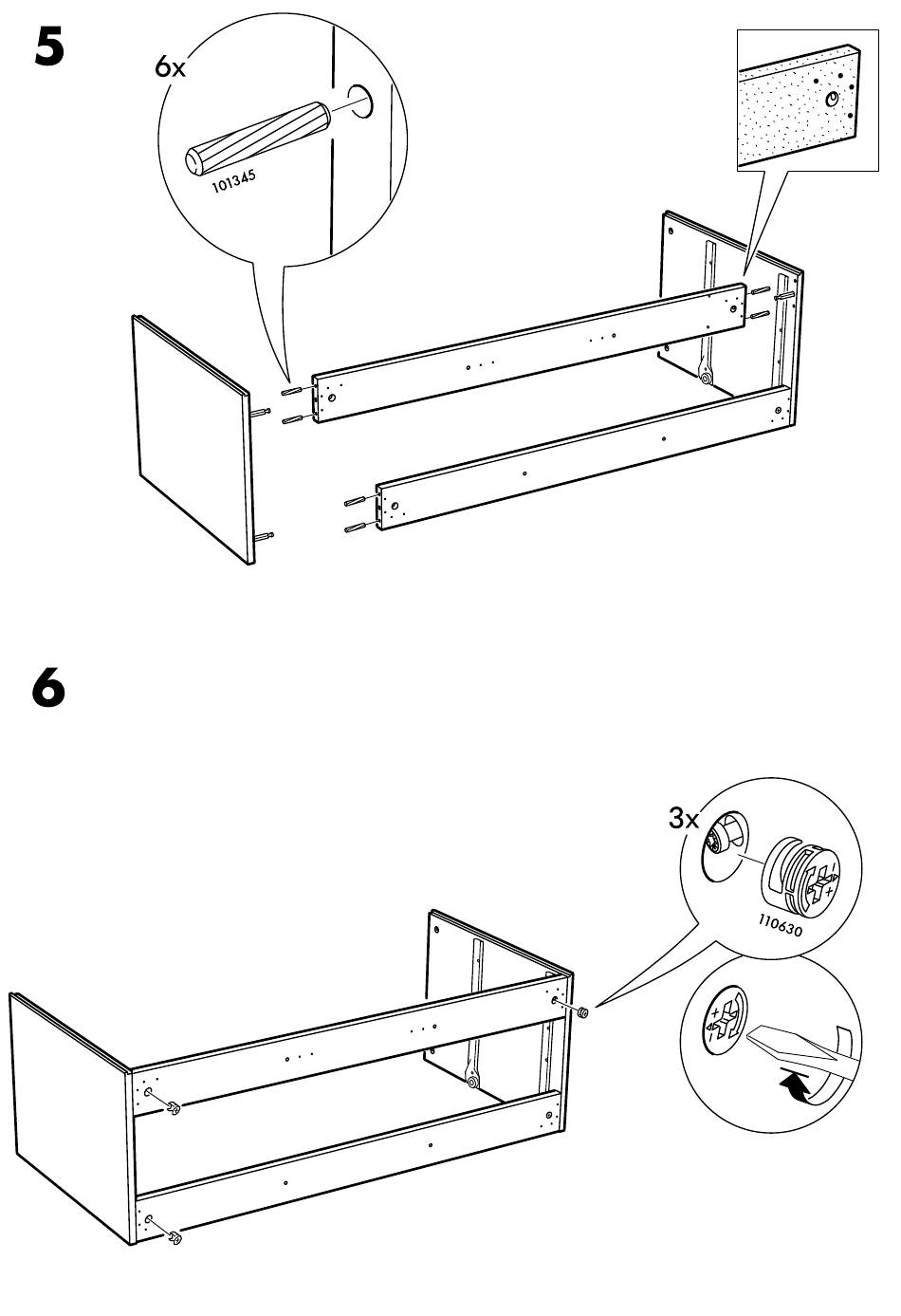 5

6x

101345

6

3x

110630