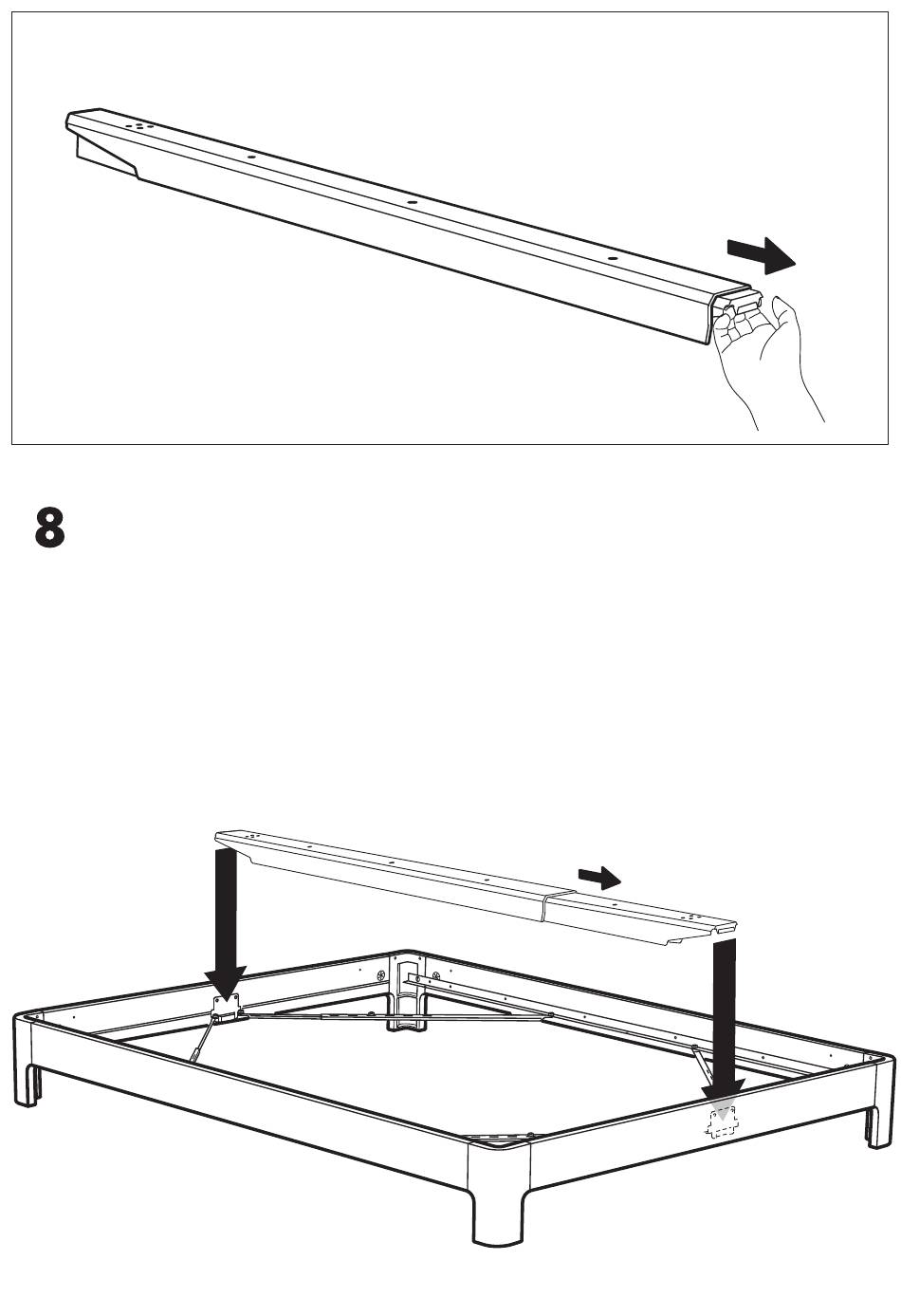 8