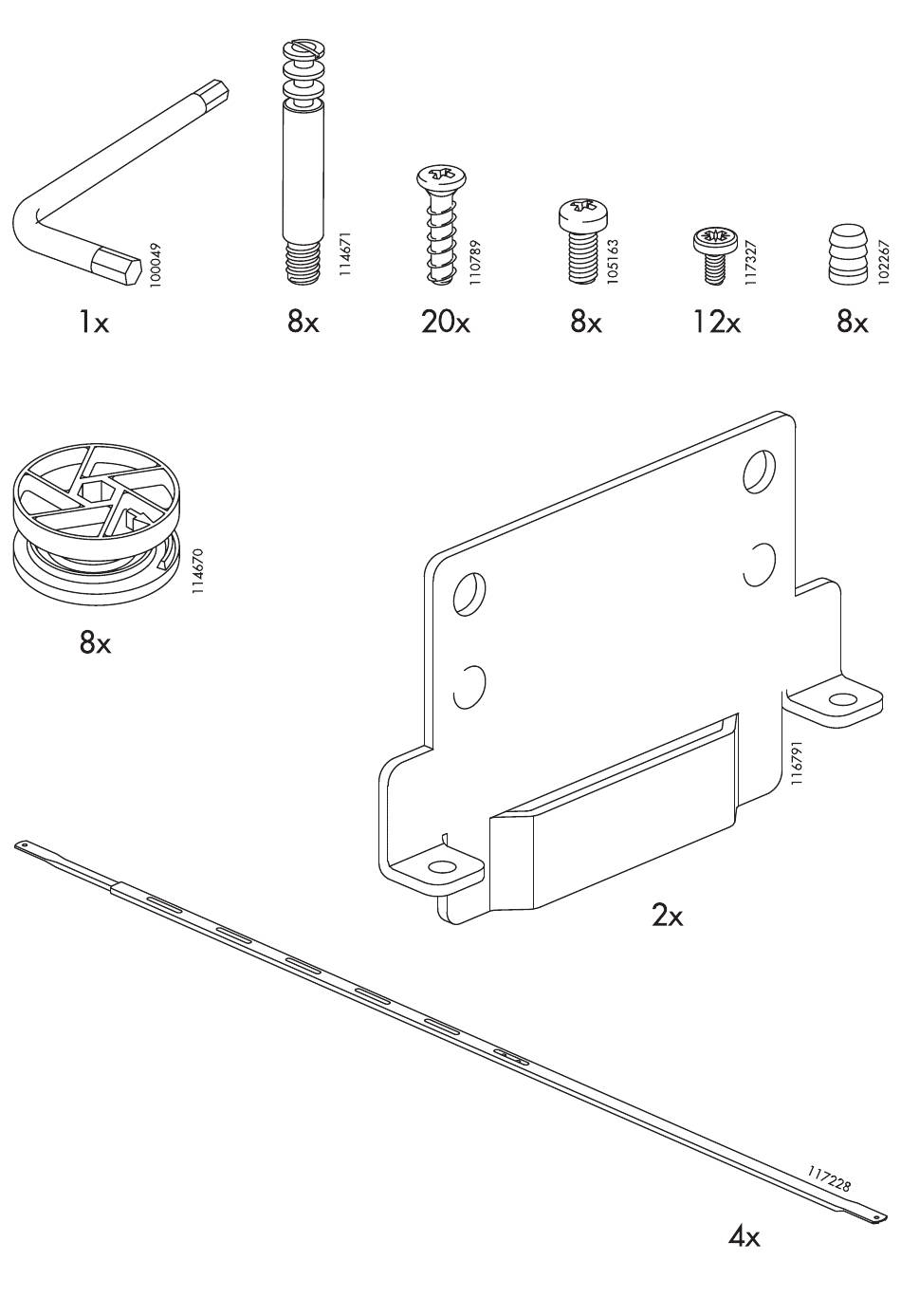 100049
1x

114671
8x

110789
20x

105163
8x

117327
12x

102267
8x

114670
8x

116791
2x

117228
4x