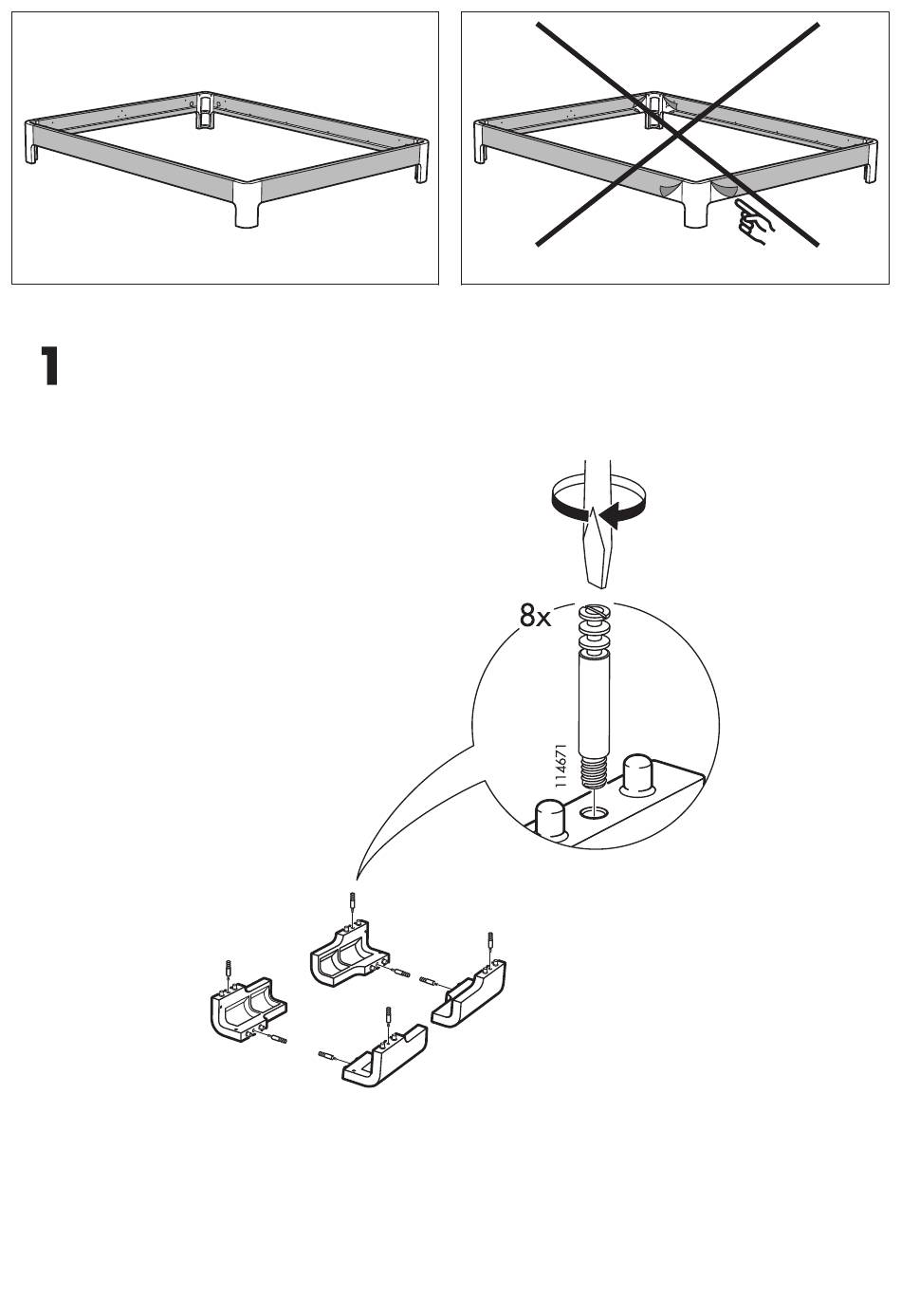 1

8x

114671