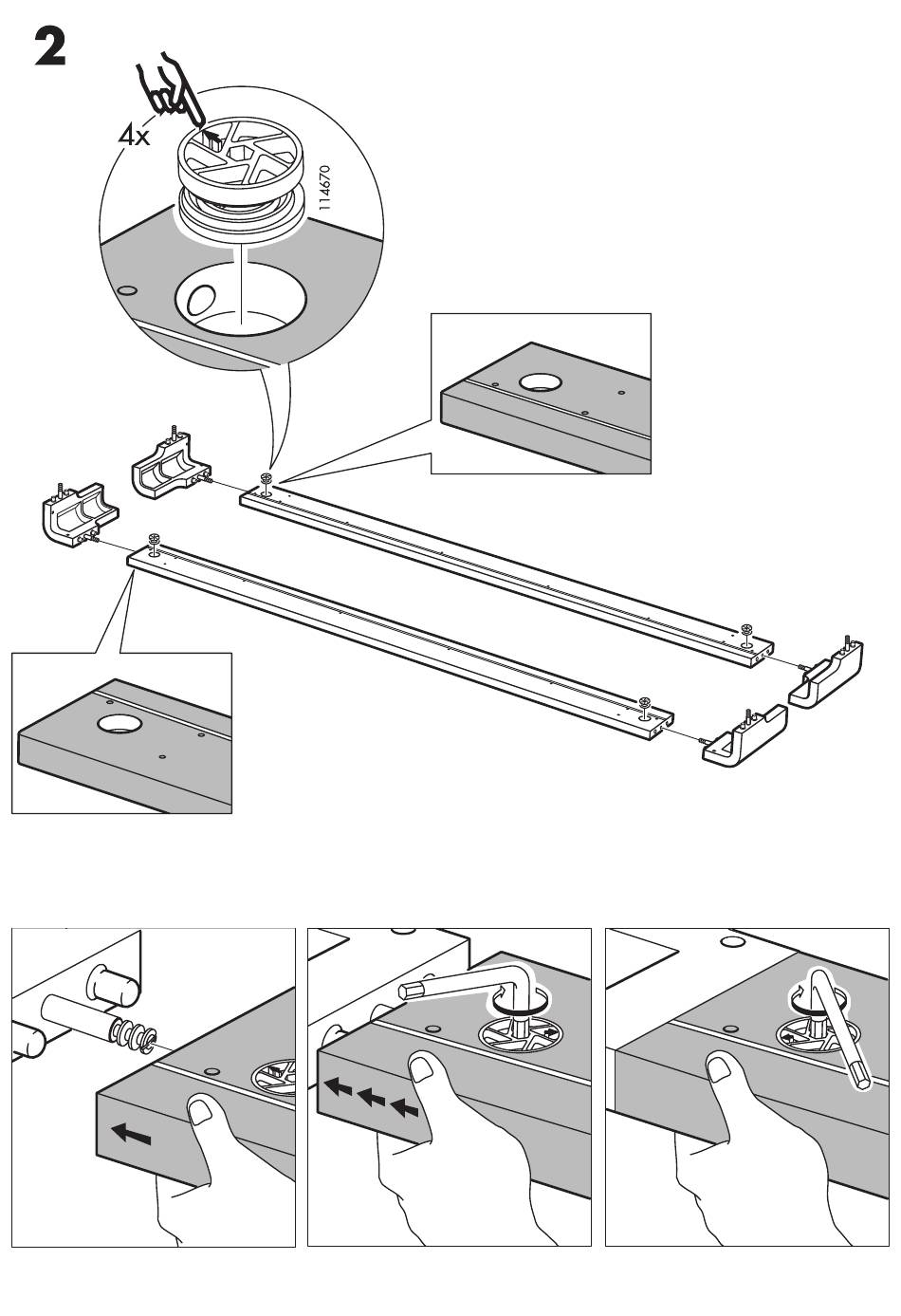 2

4x

114670