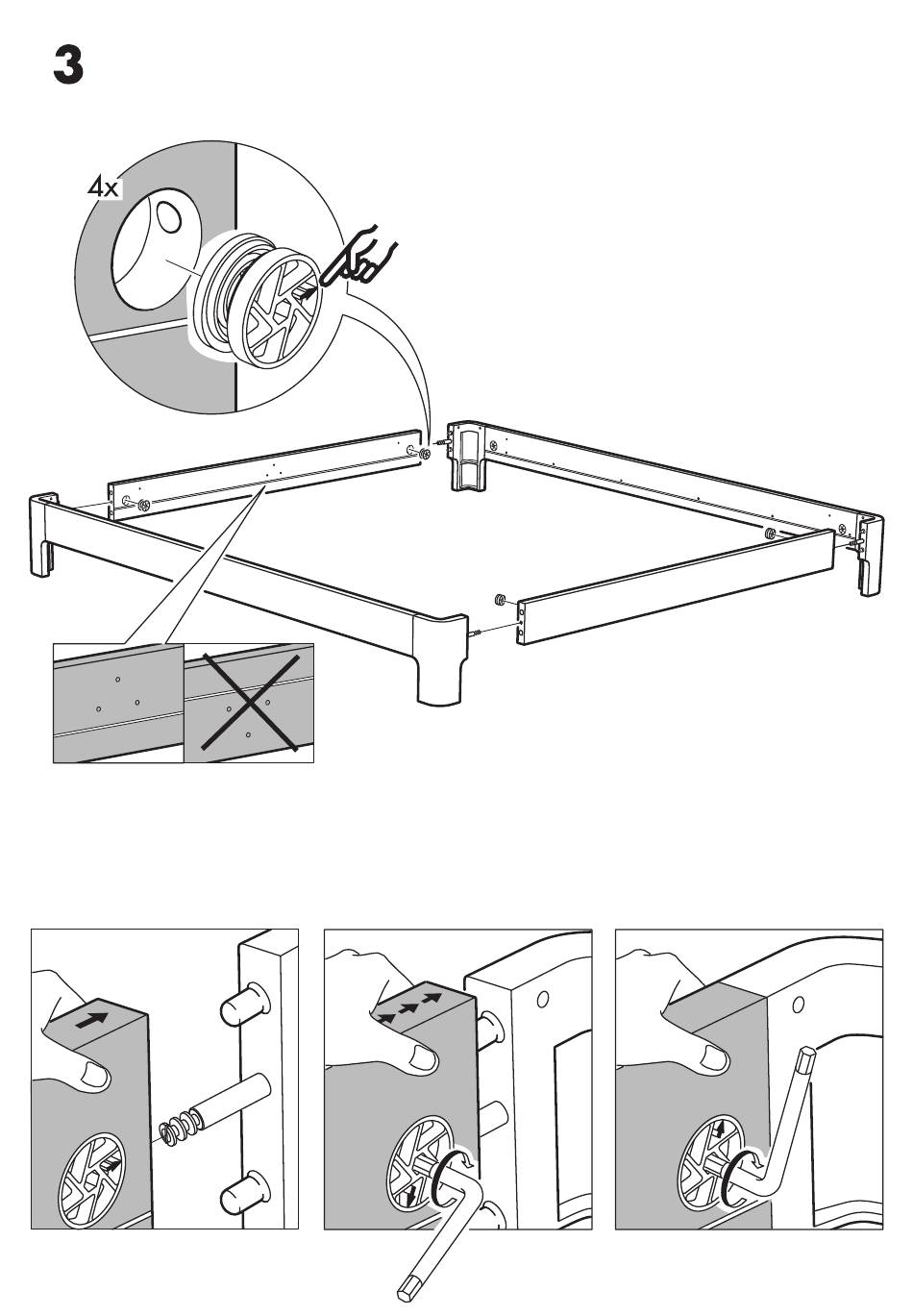 3

4x