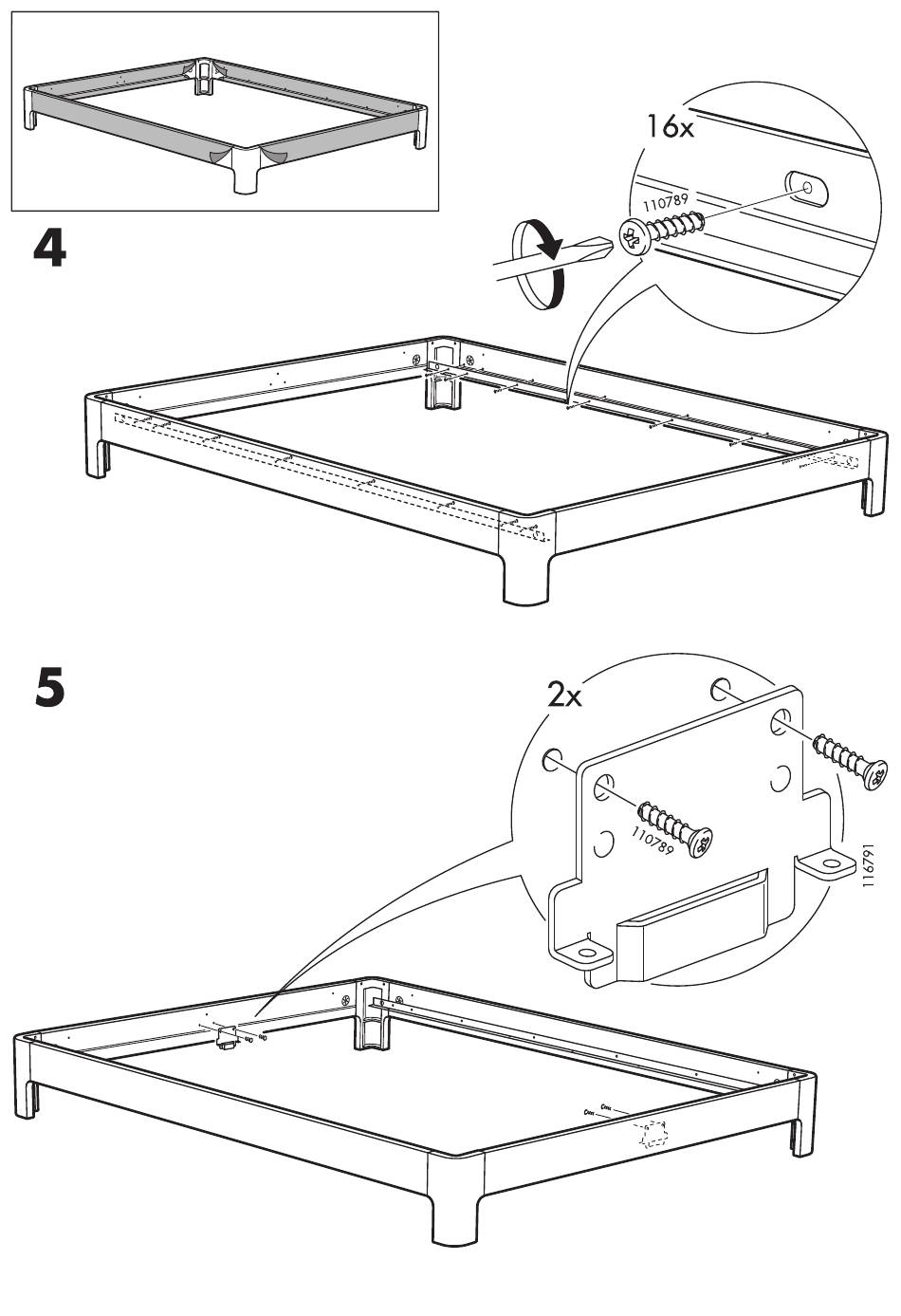 4

16x

110789

5

2x

110789

116791