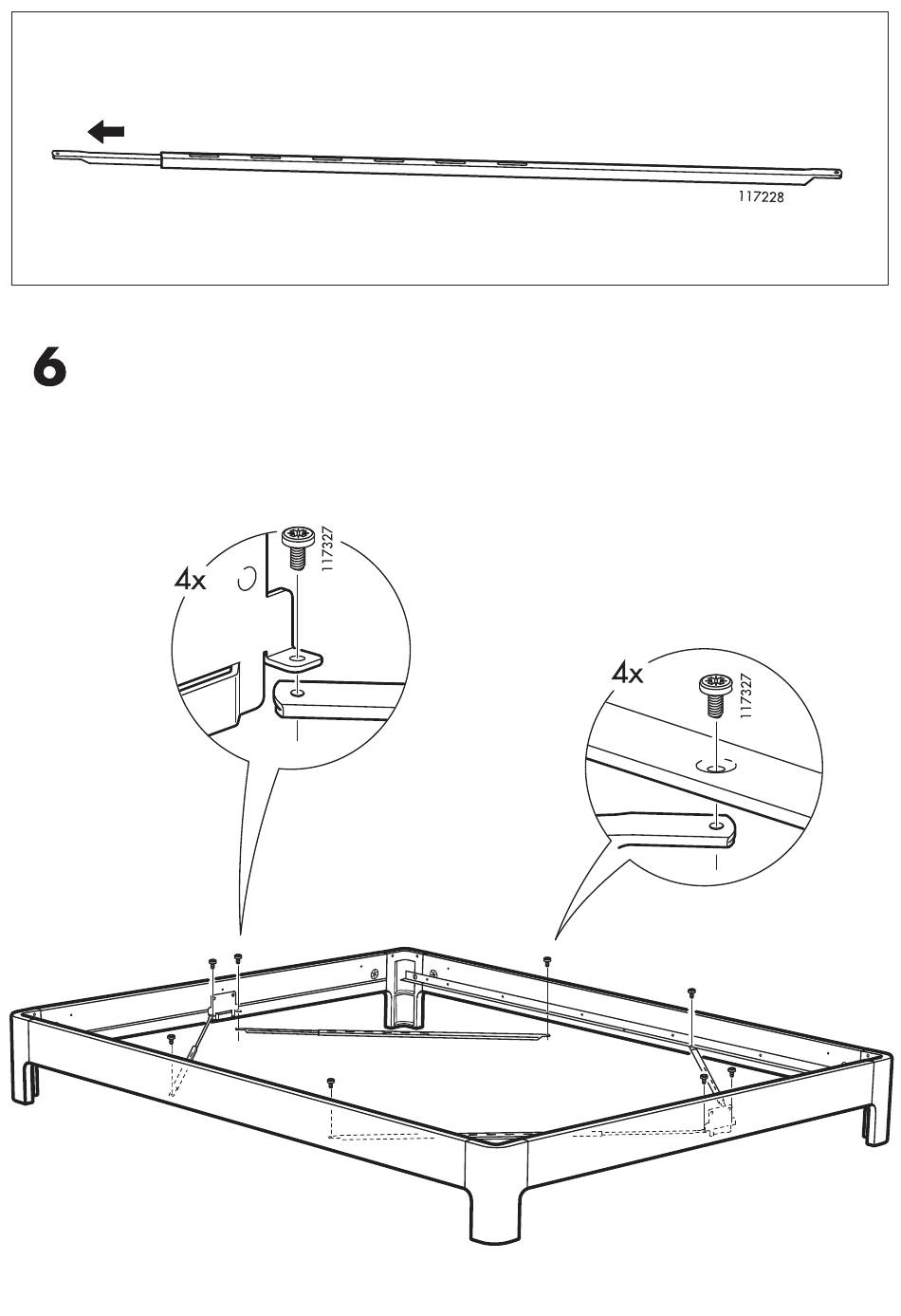 117228

6

4x

117327

4x

117327