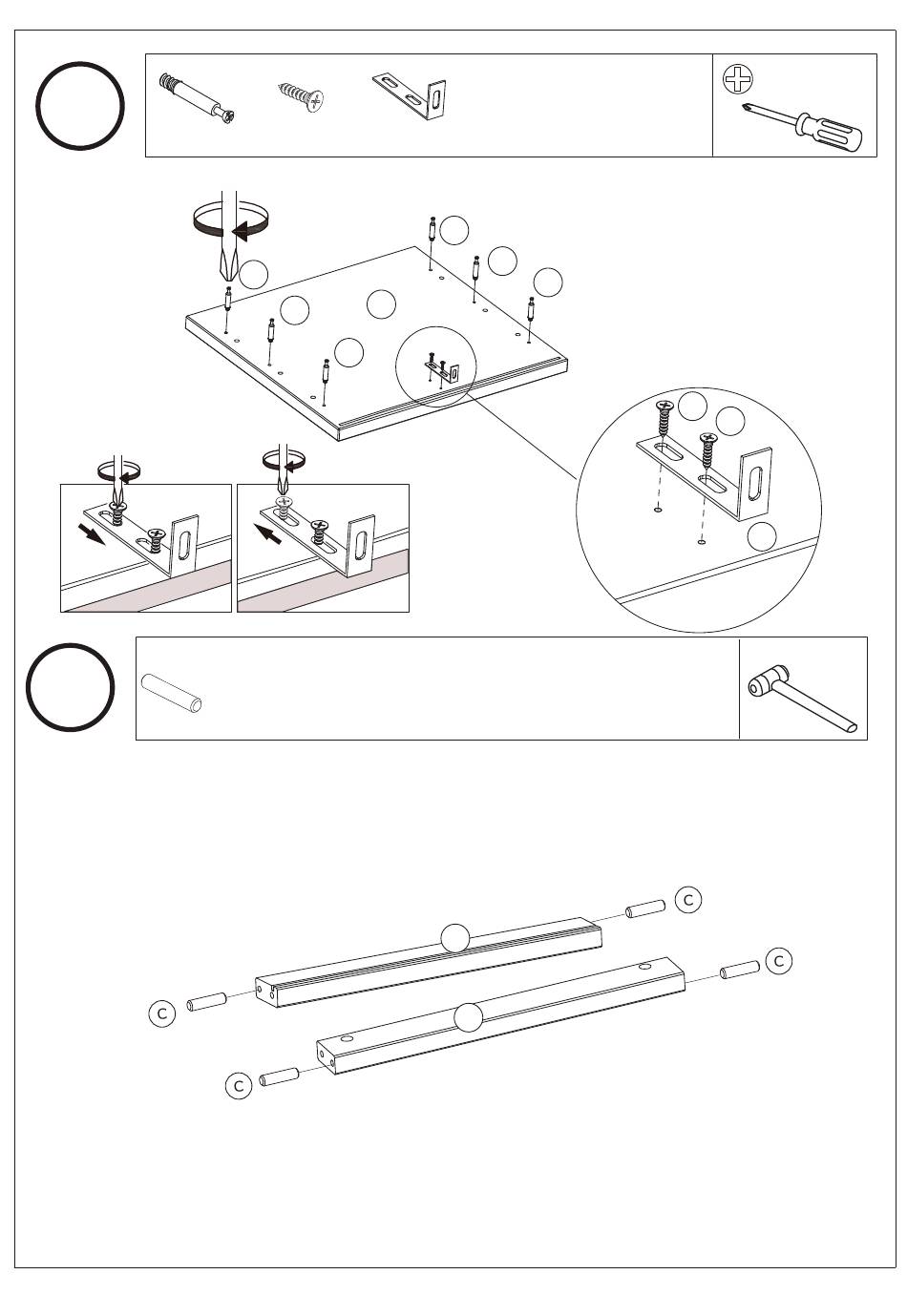 C

C

C

C