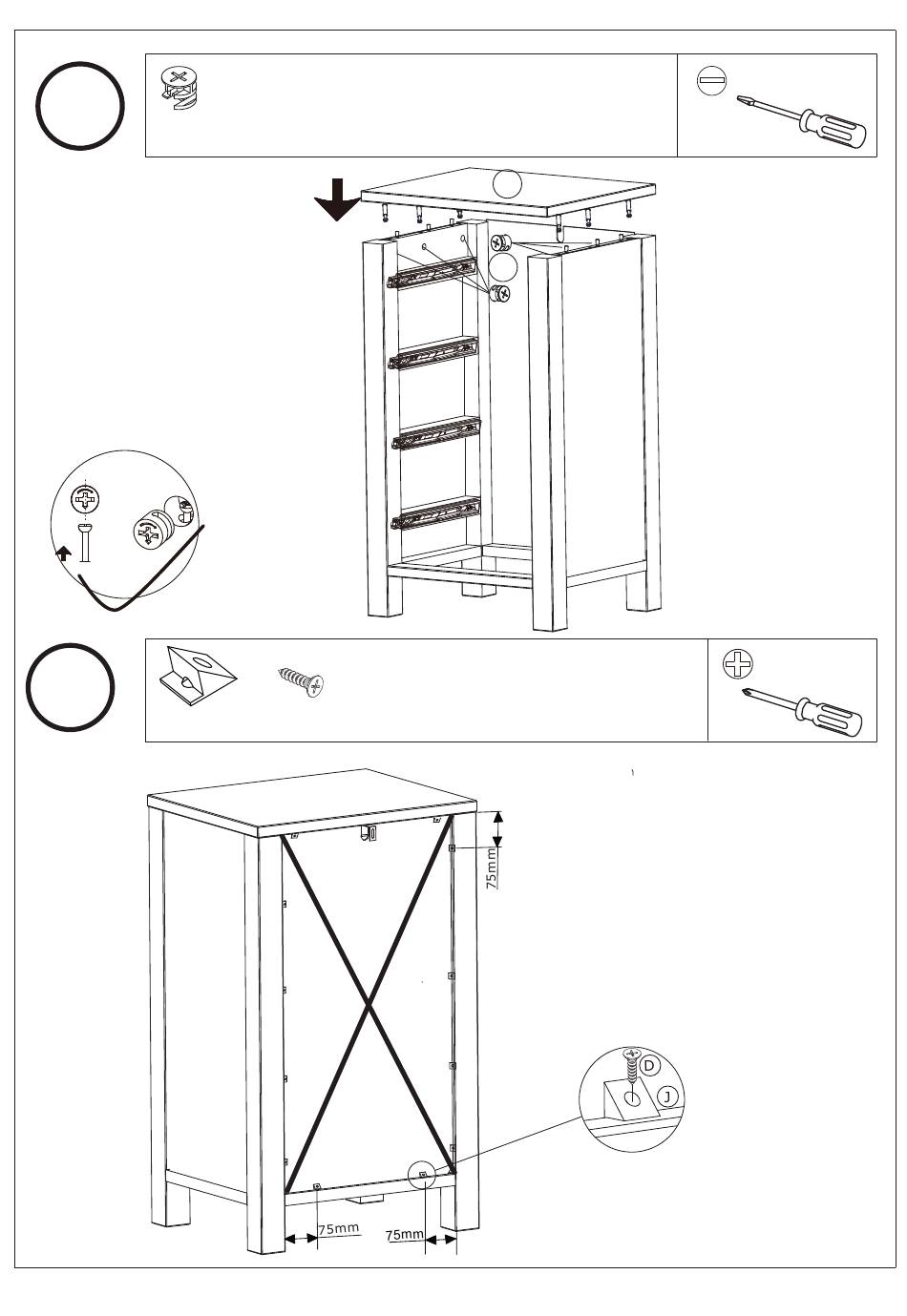 75mm

D
J

75mm
75mm