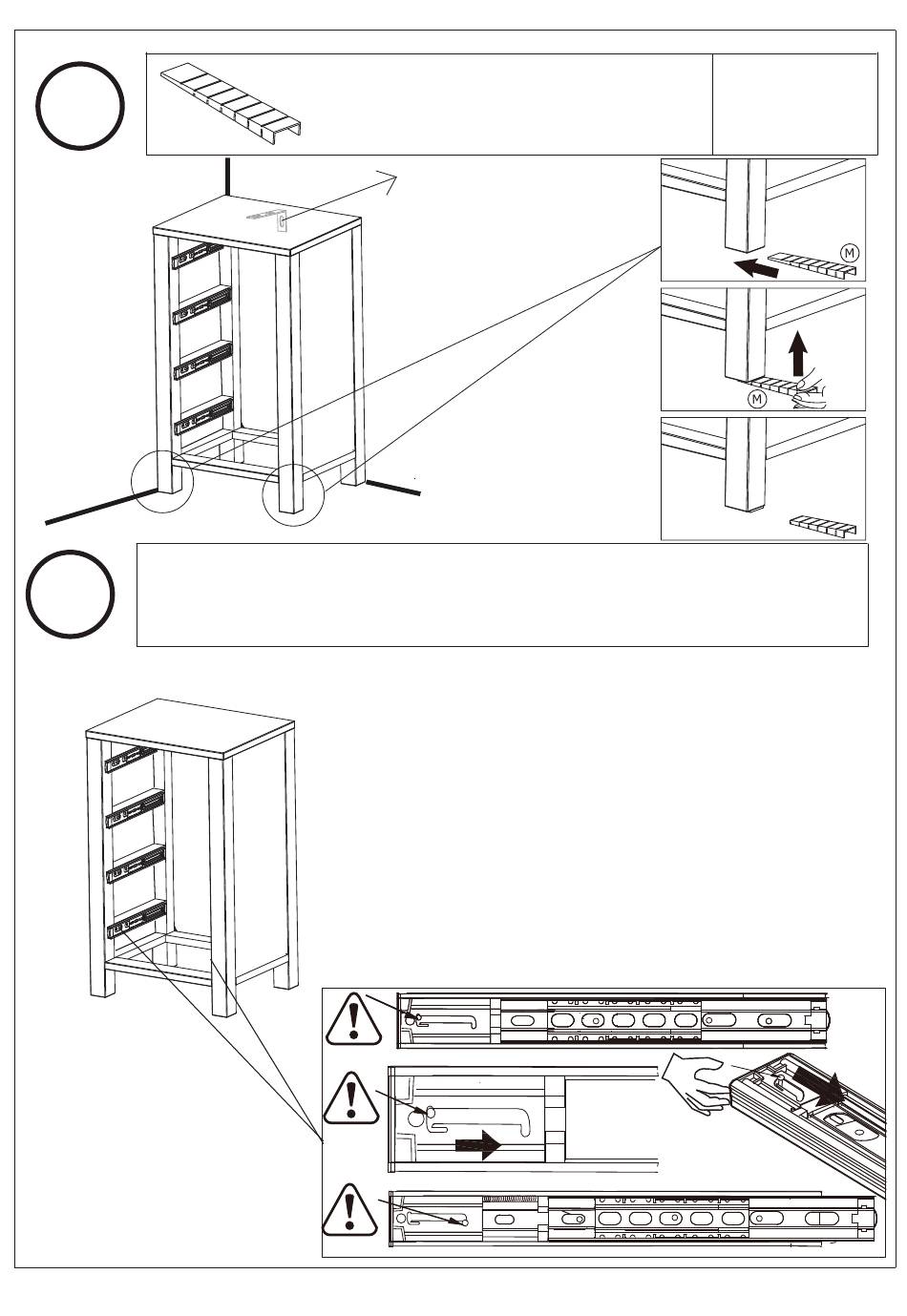 M

M