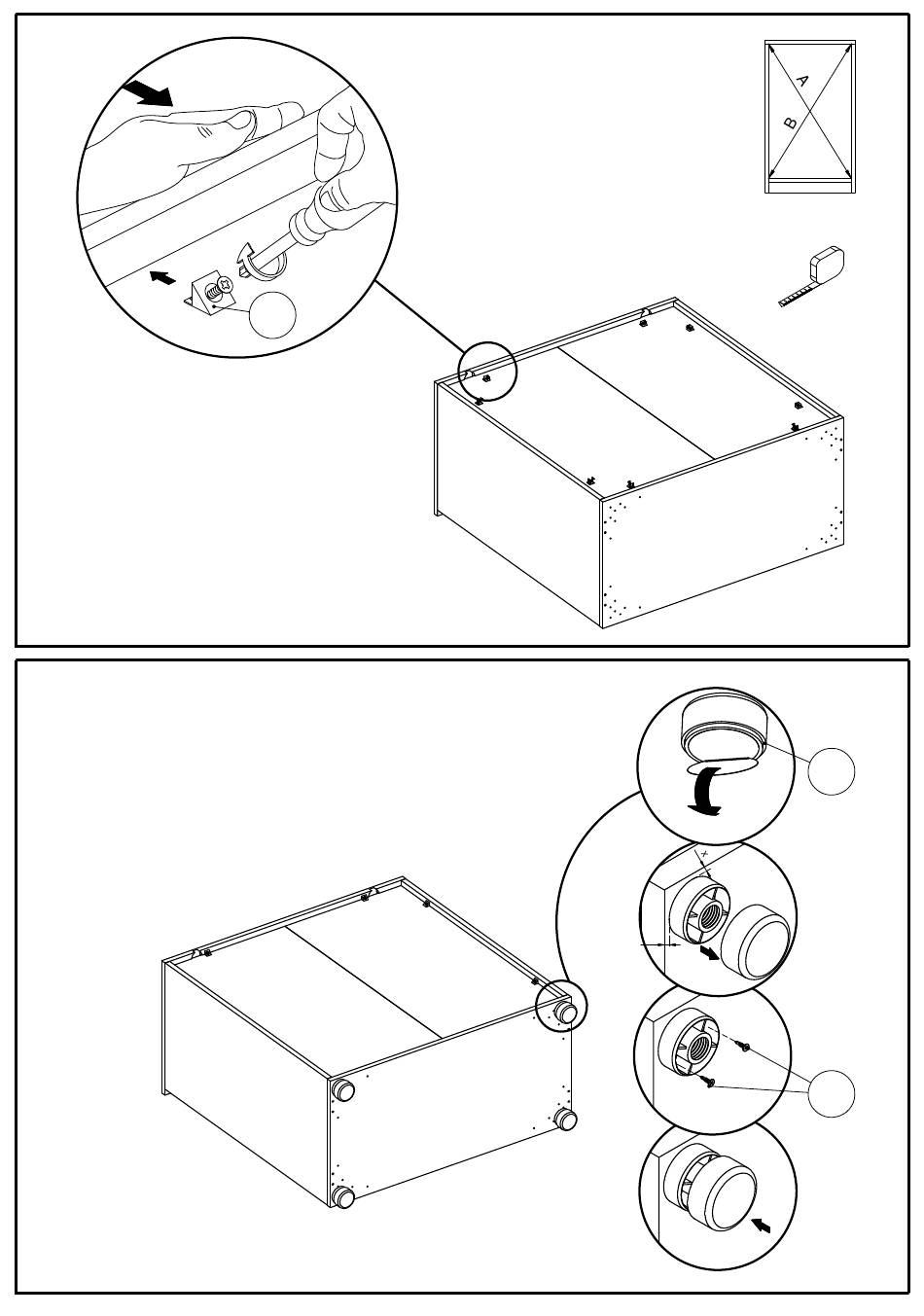 A
B
x