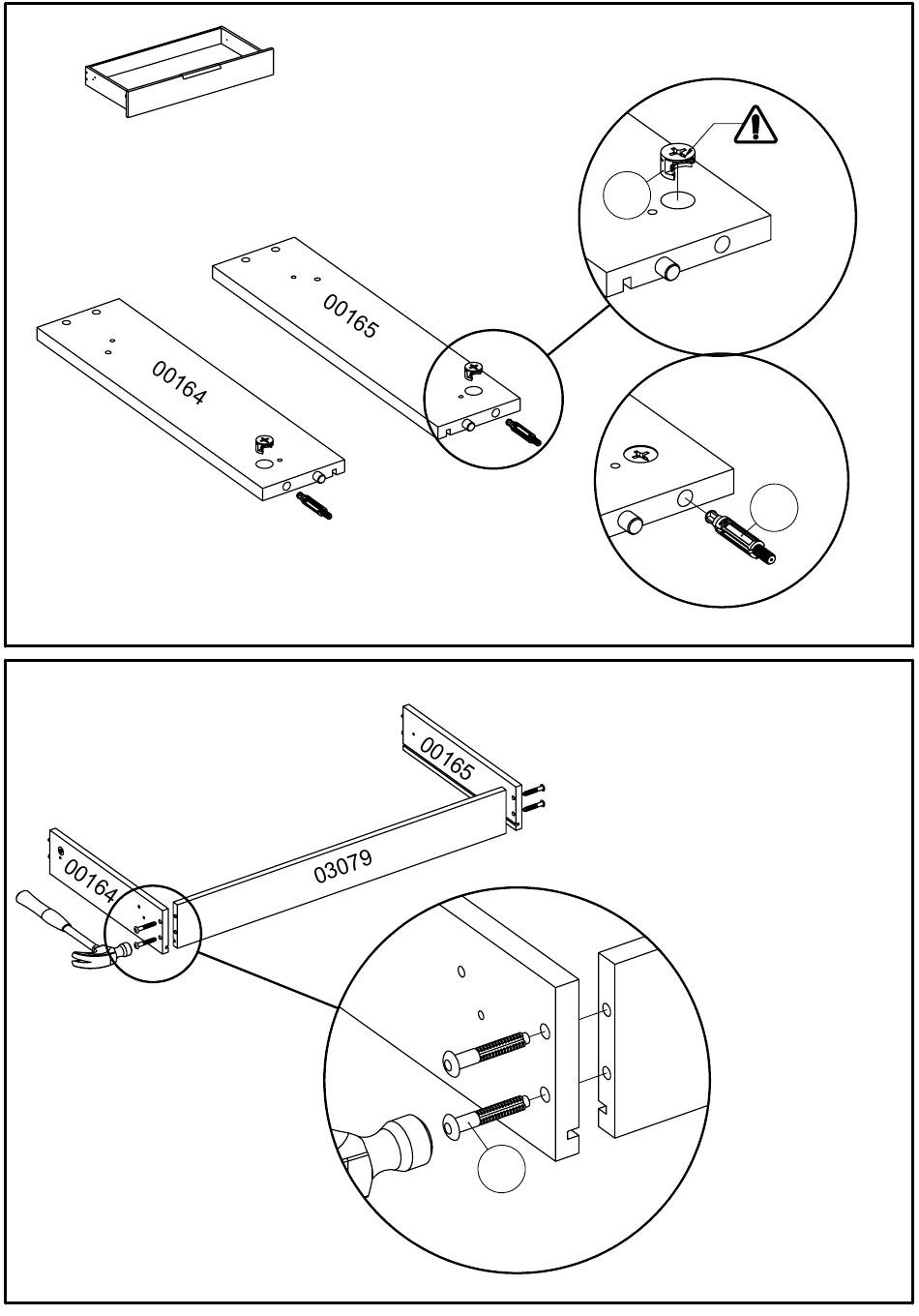 00165

00164

00165

03079

00164