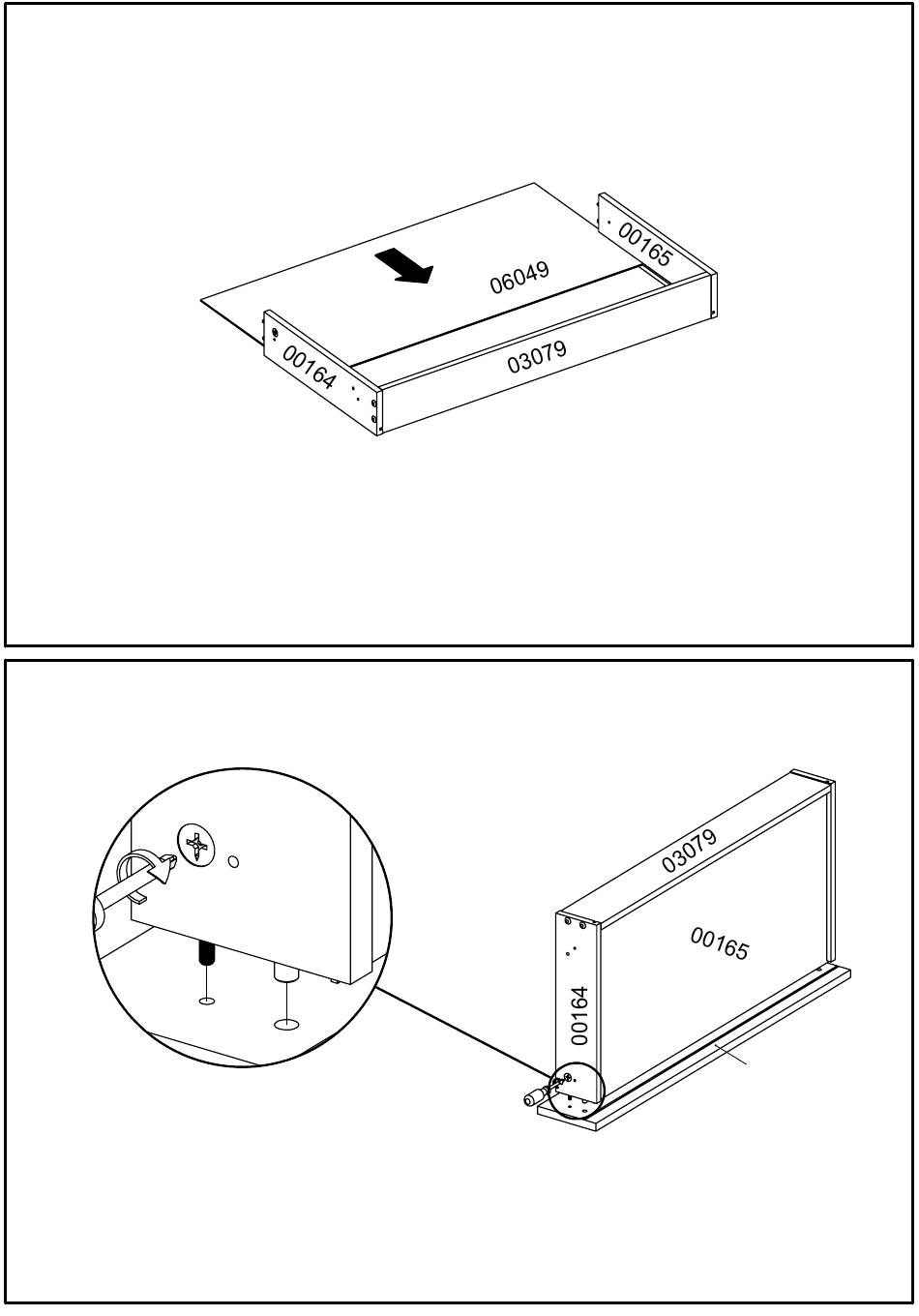 00165
06049
00164
03079

03079
00165
00164