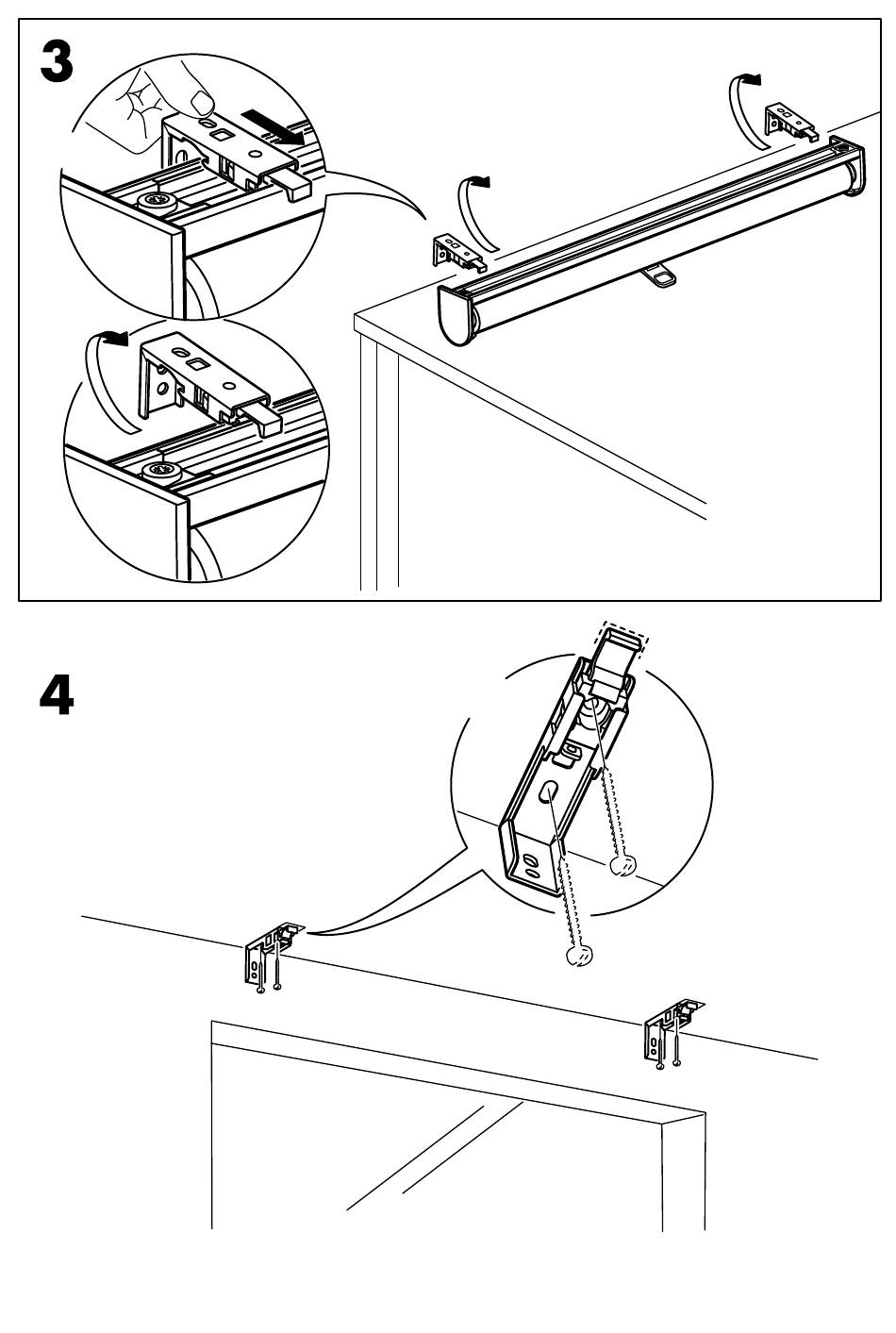 3

4