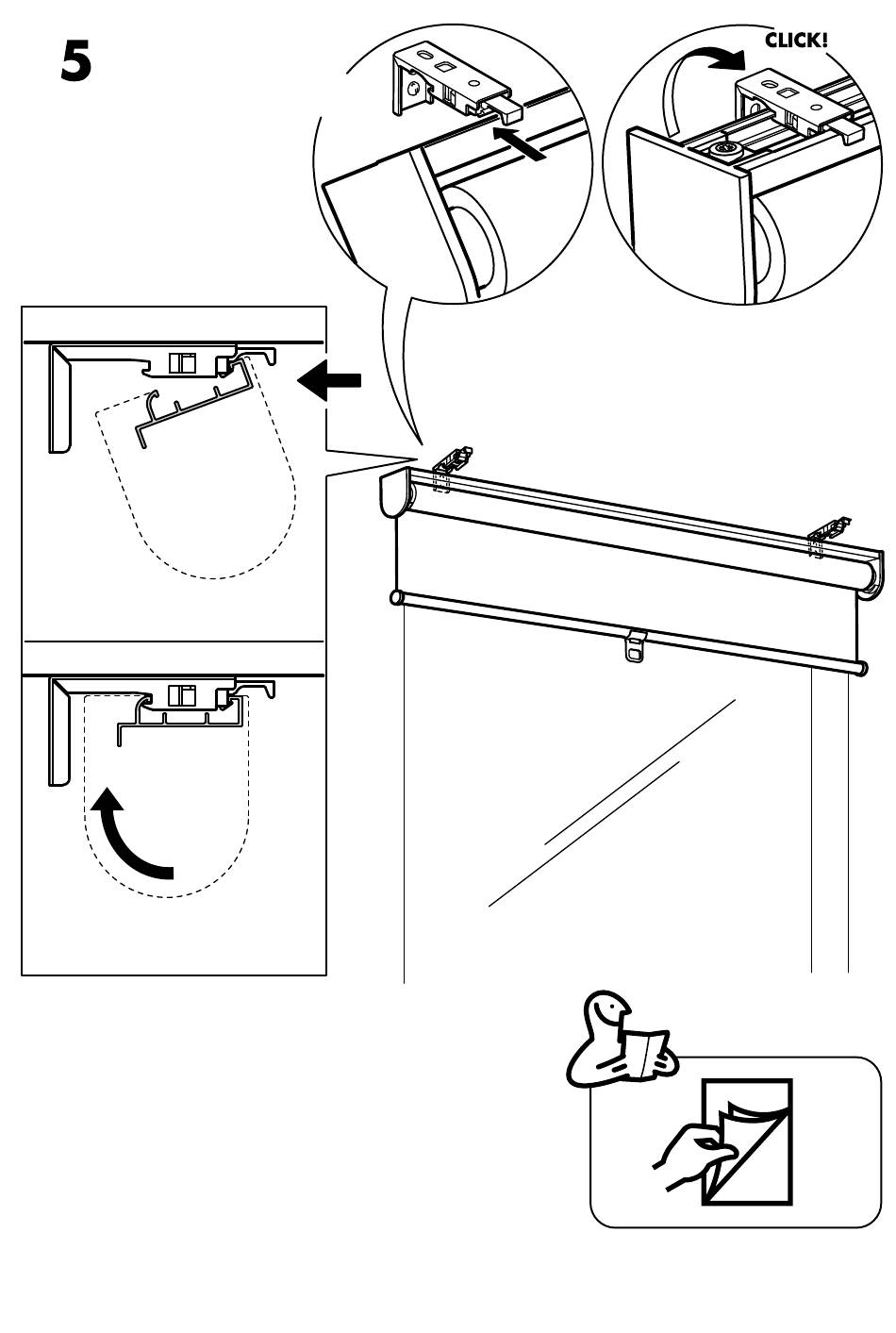 5

CLICK!