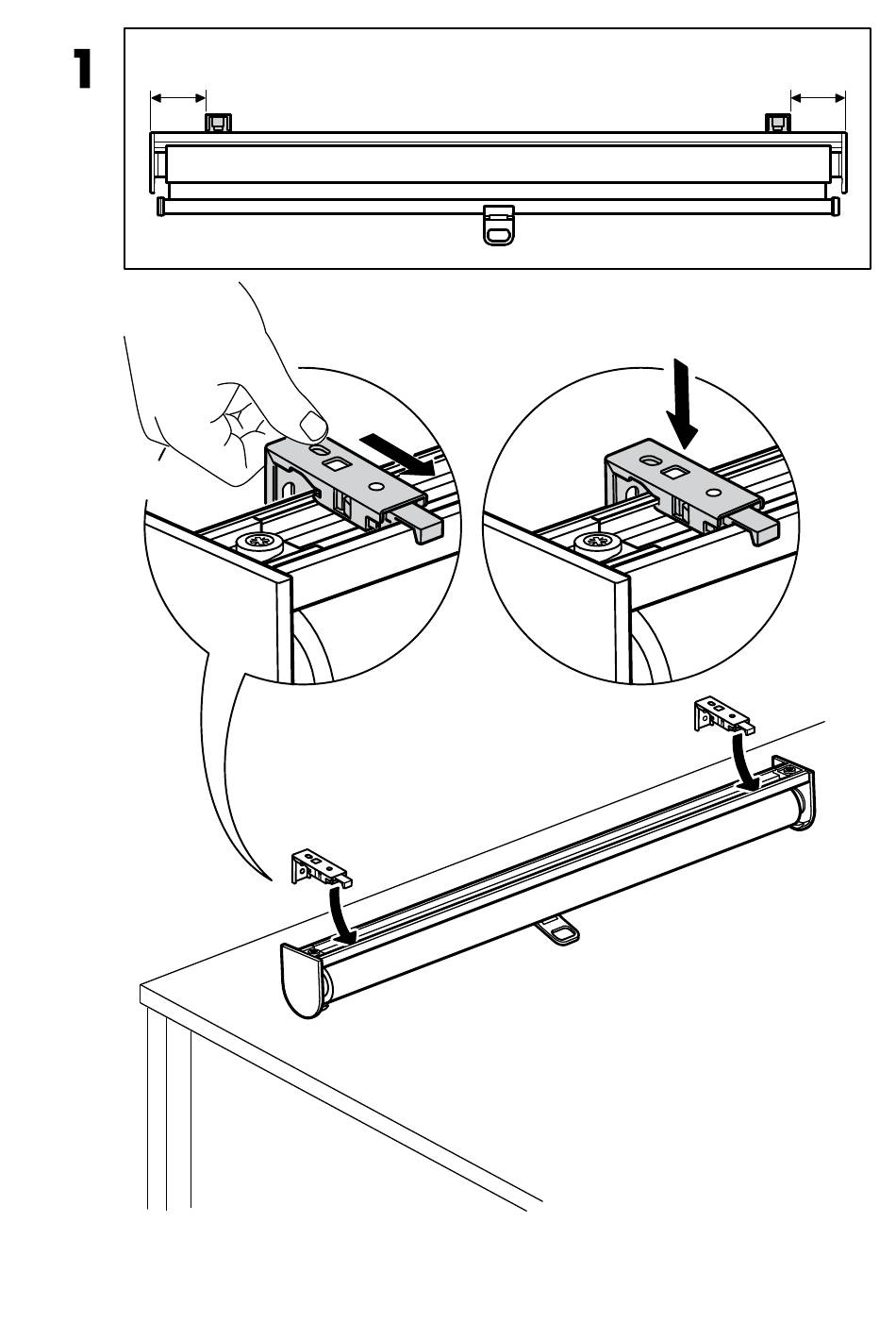 1