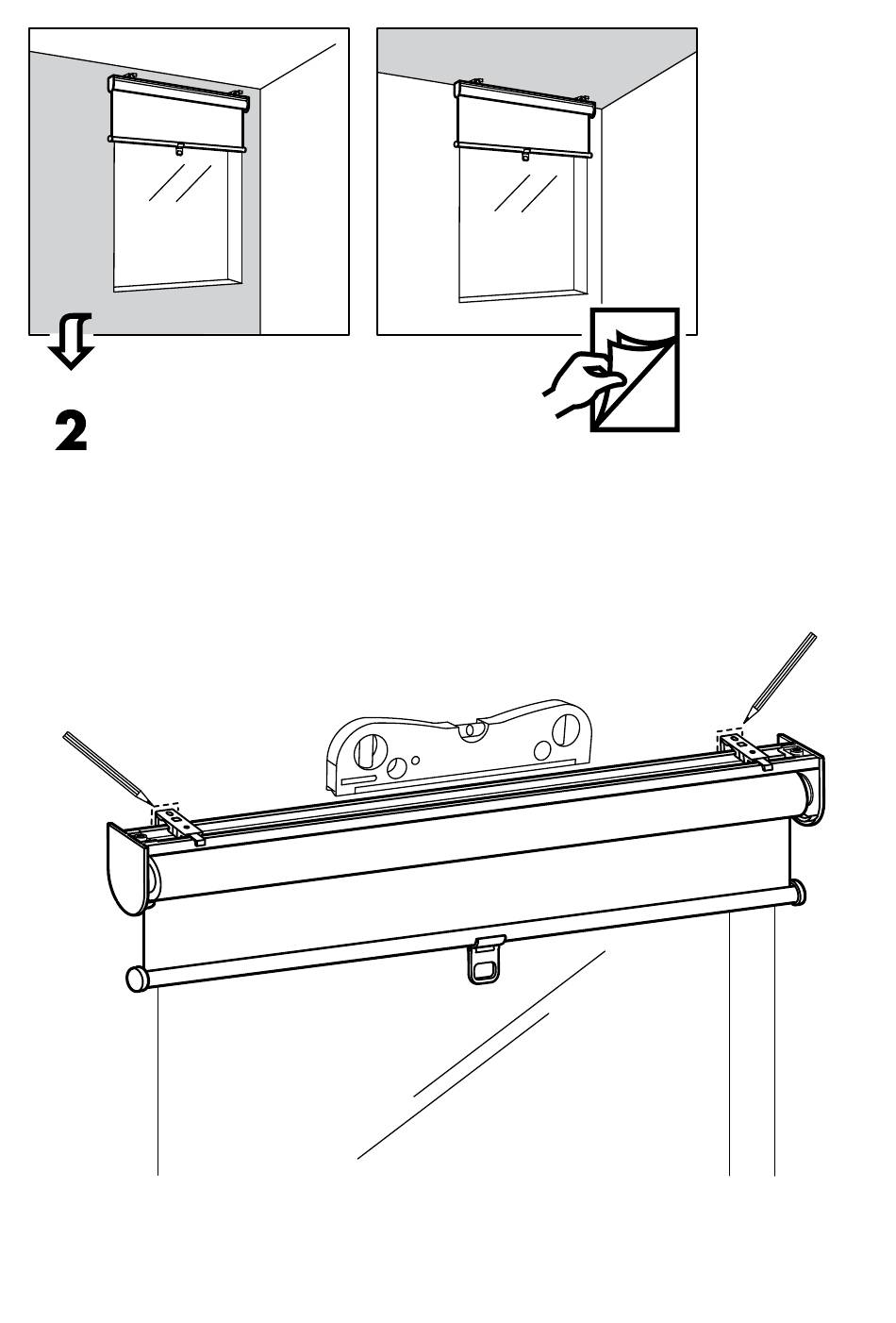 2