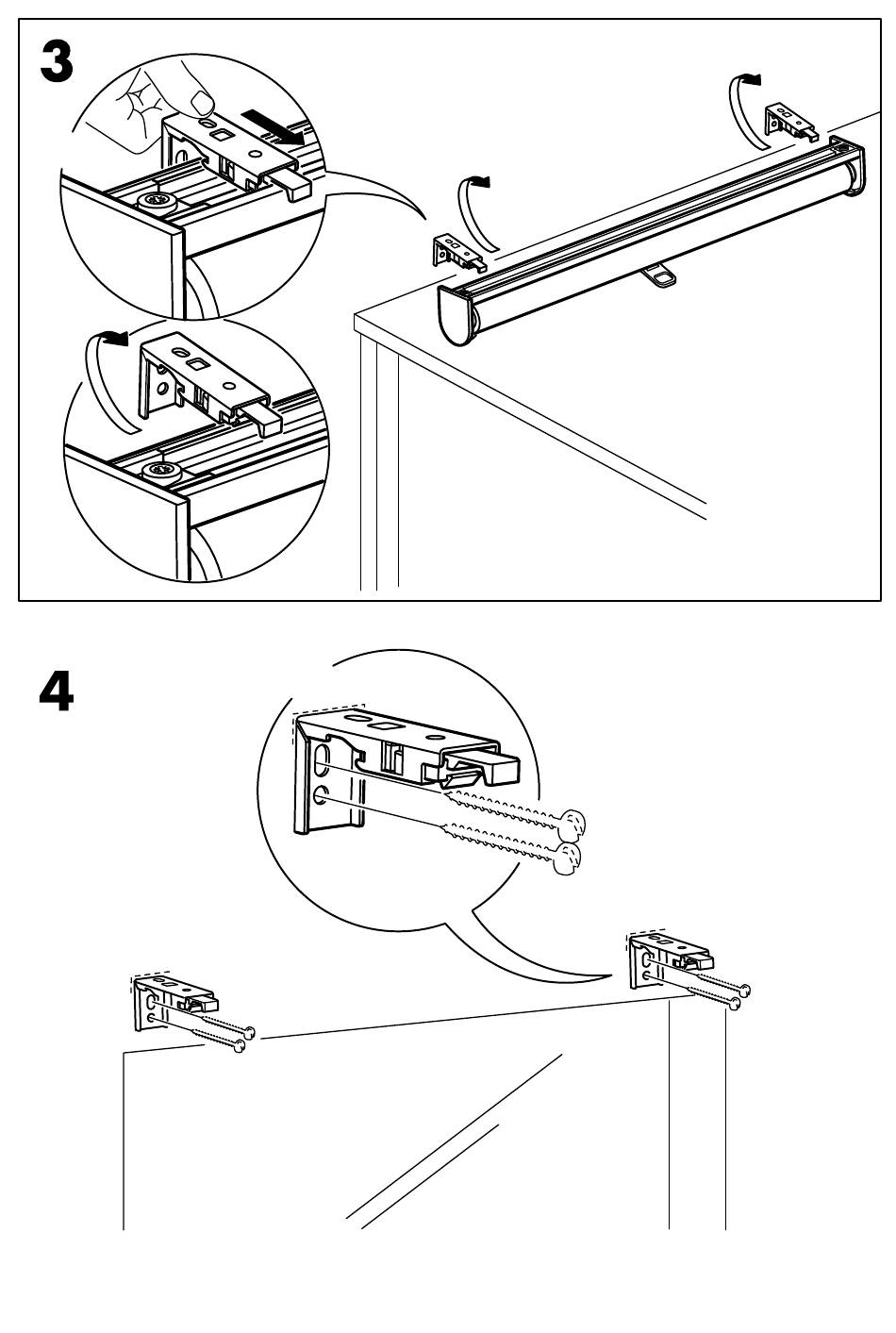 3

4