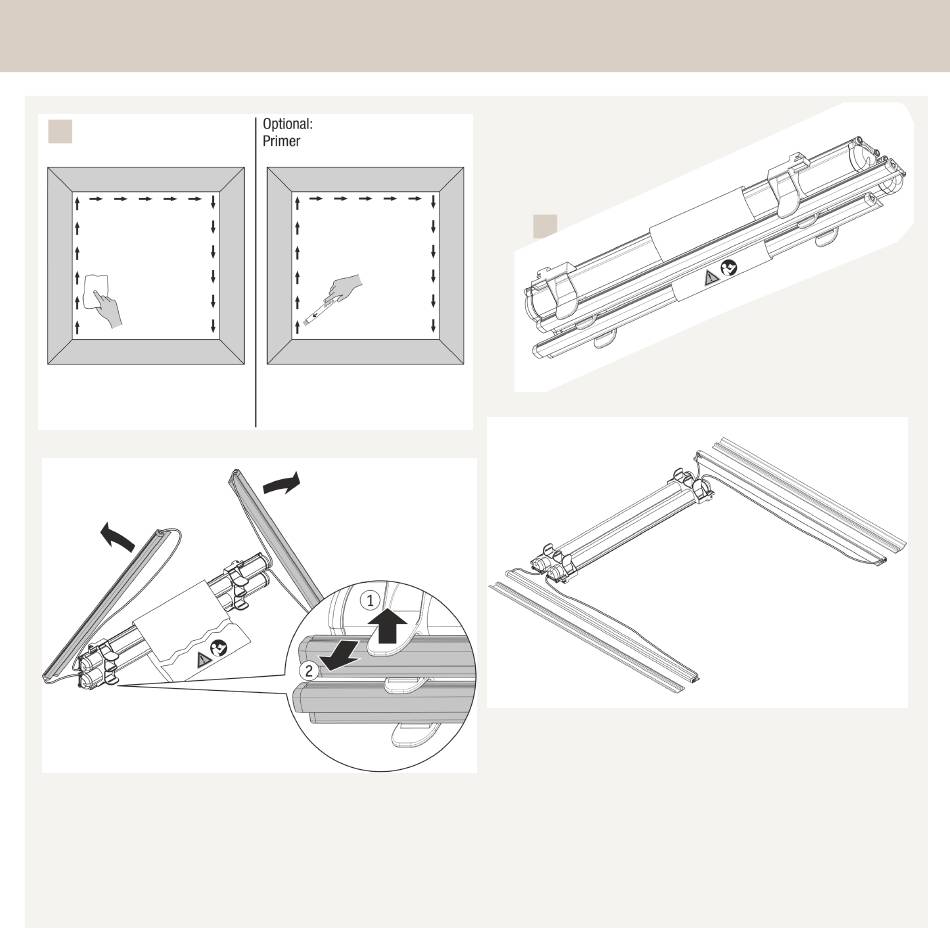 Optional:
Primer

1

2