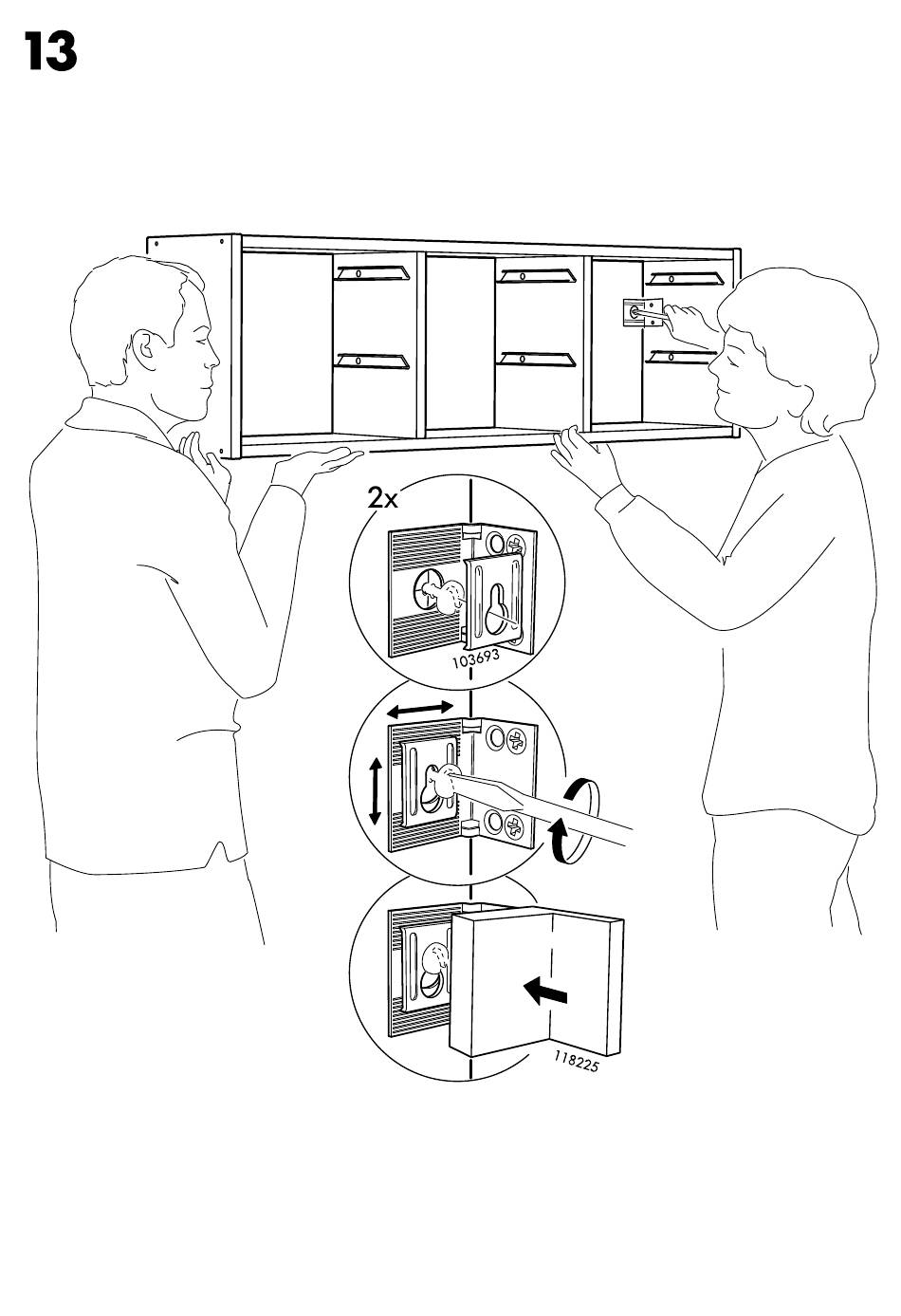 13

2x

103693

118225