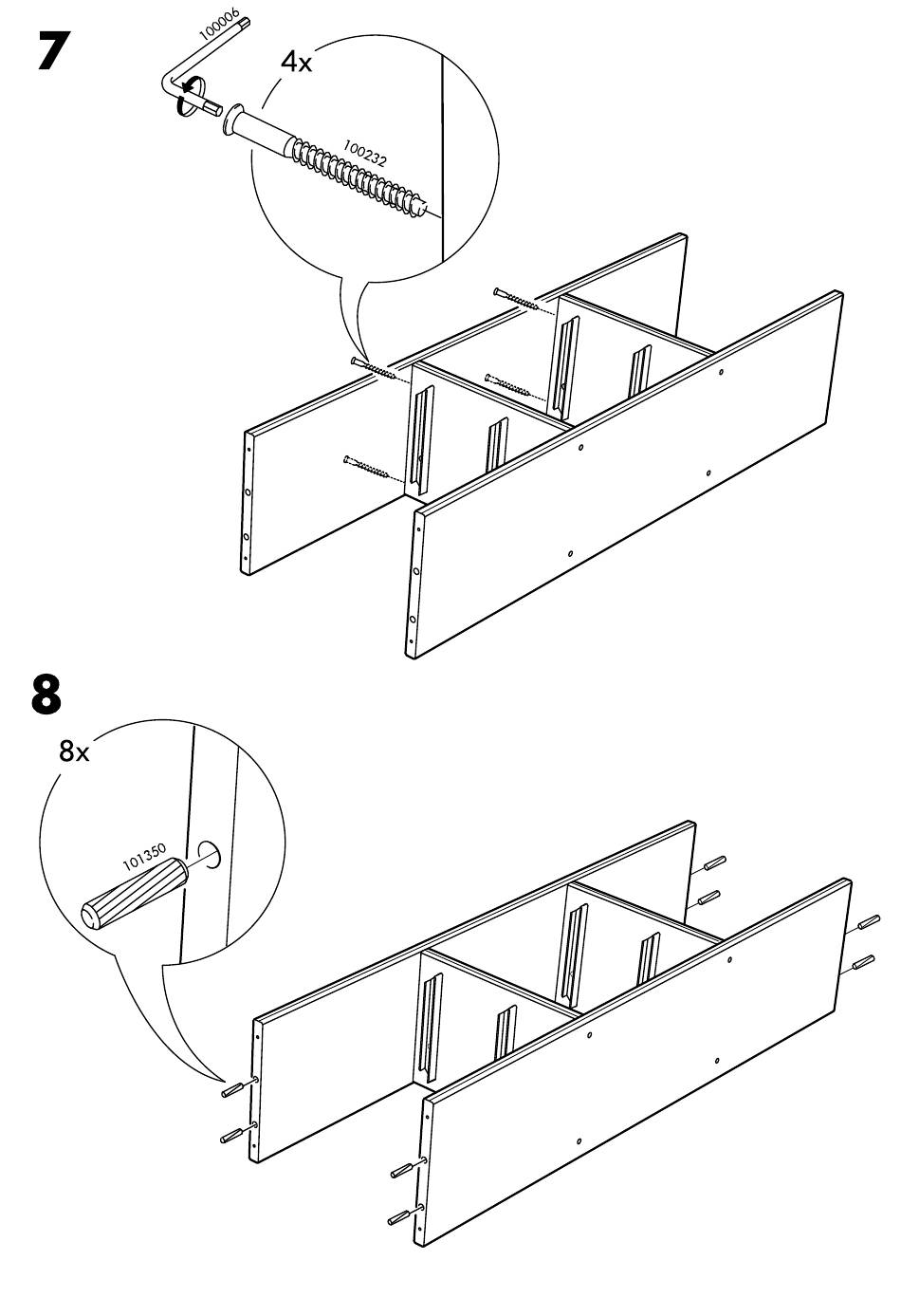 7

100006

4x

100232

8

8x

101350