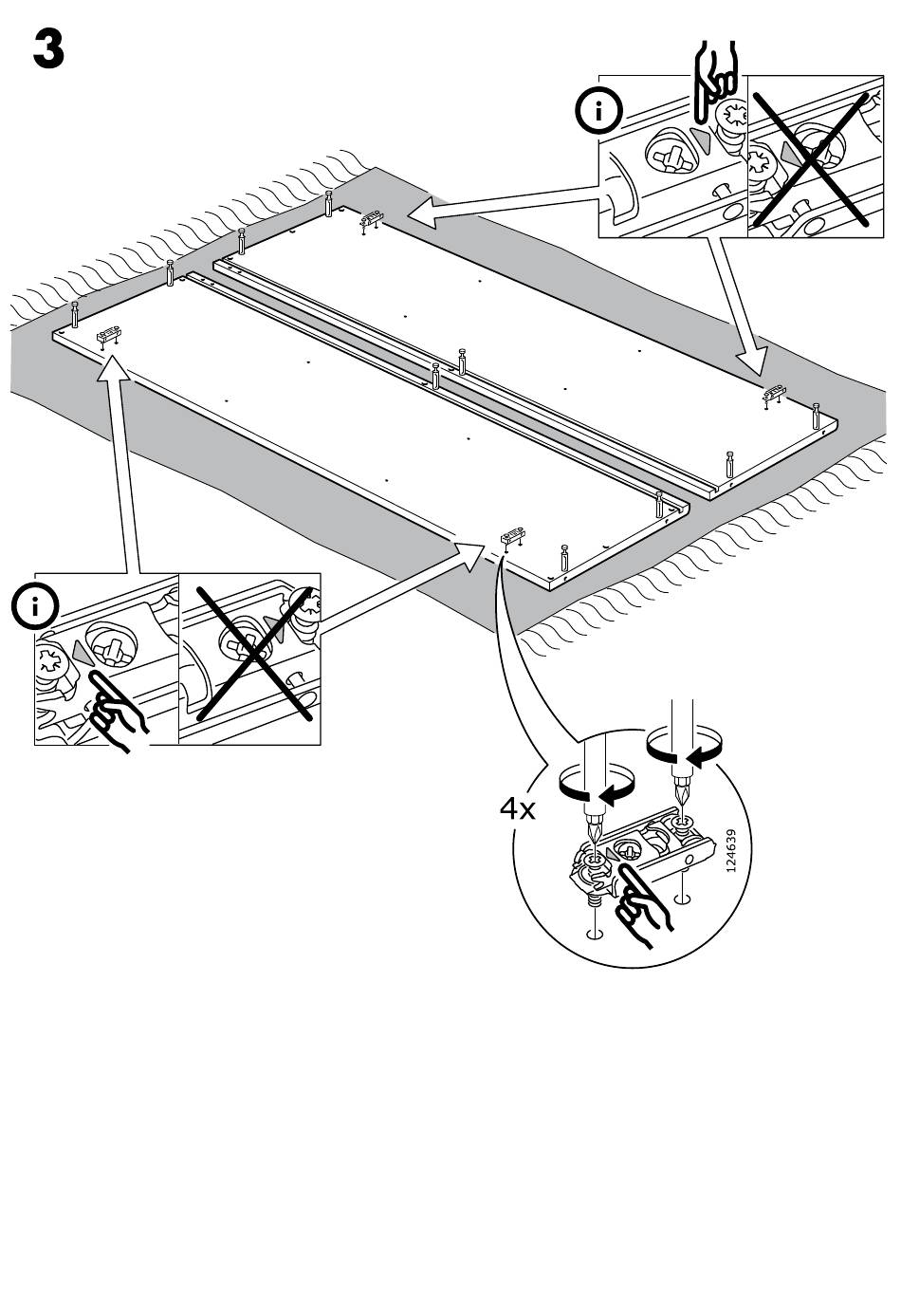 3

i

i

4x

124639