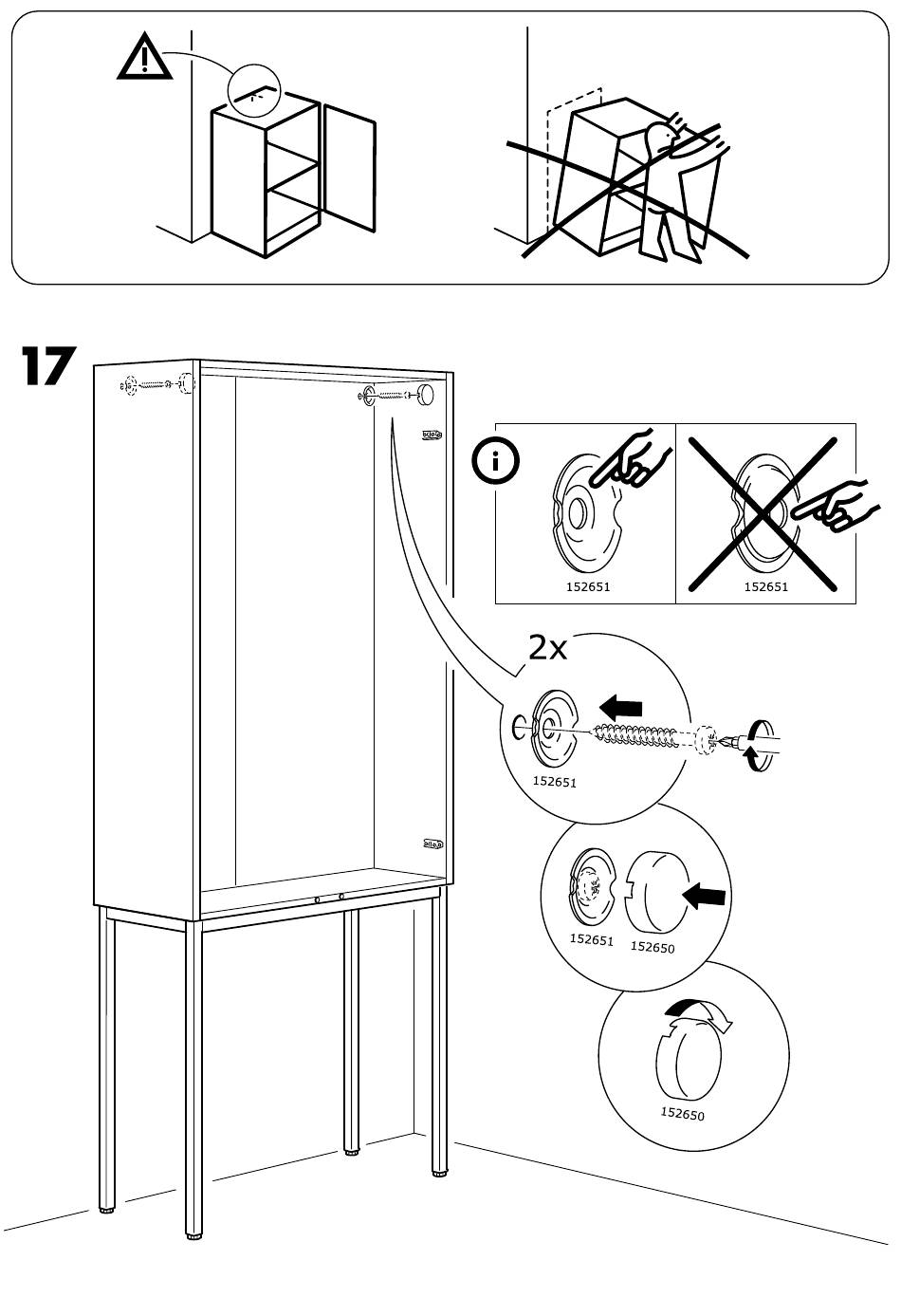 17

152651

152651

2x

152651

152651

152650

152650