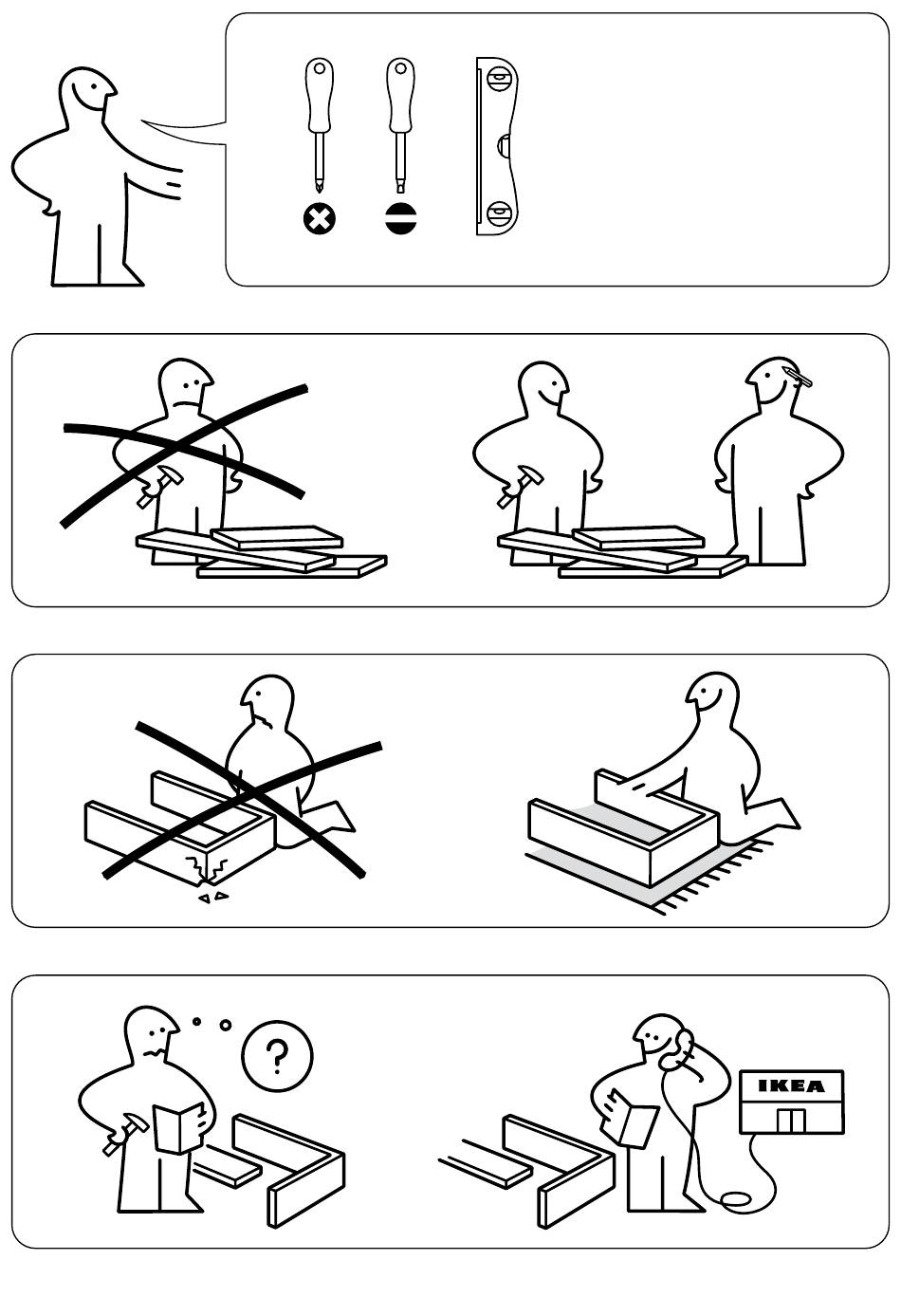 ?

IKEA