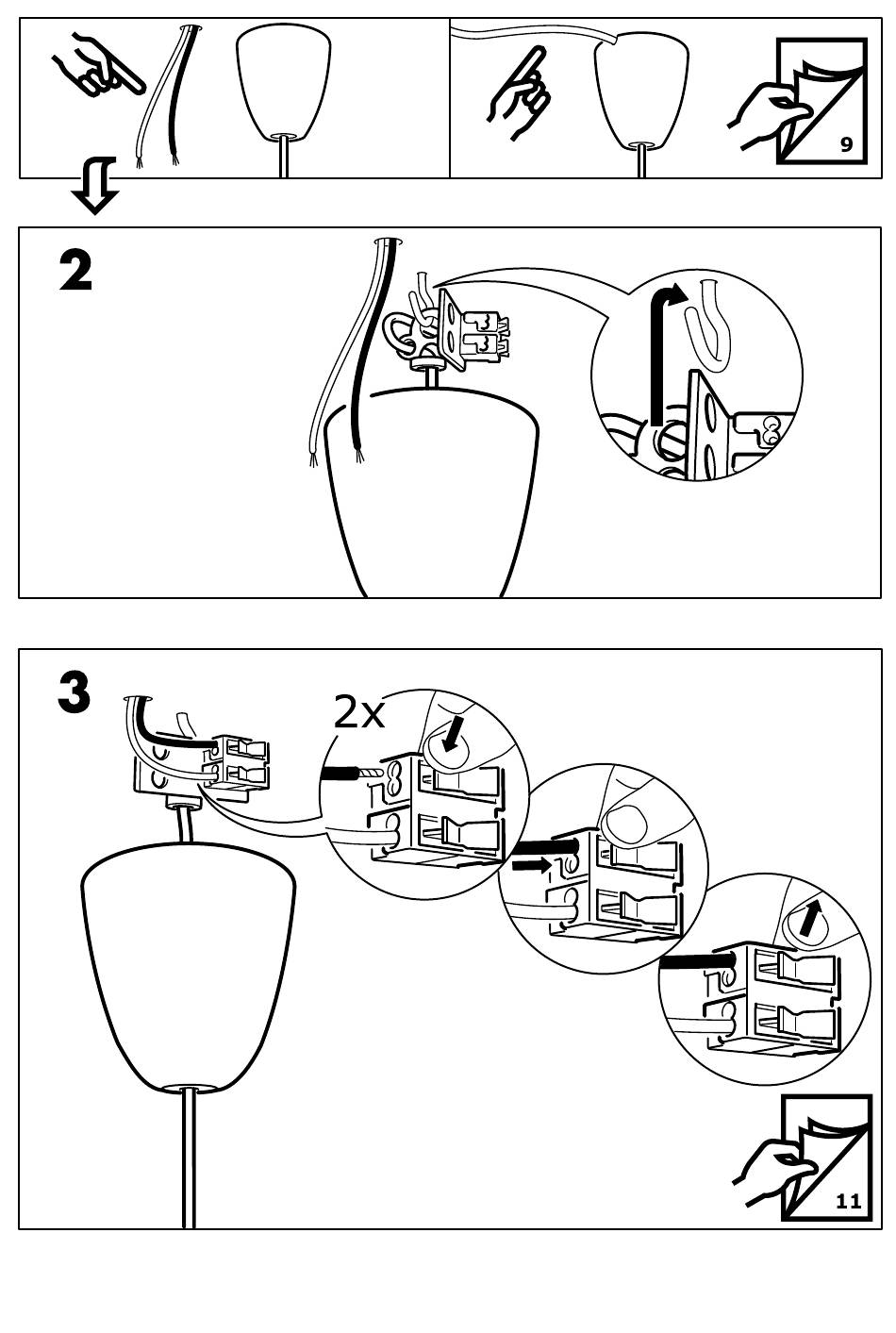 9

2

3

2x

11