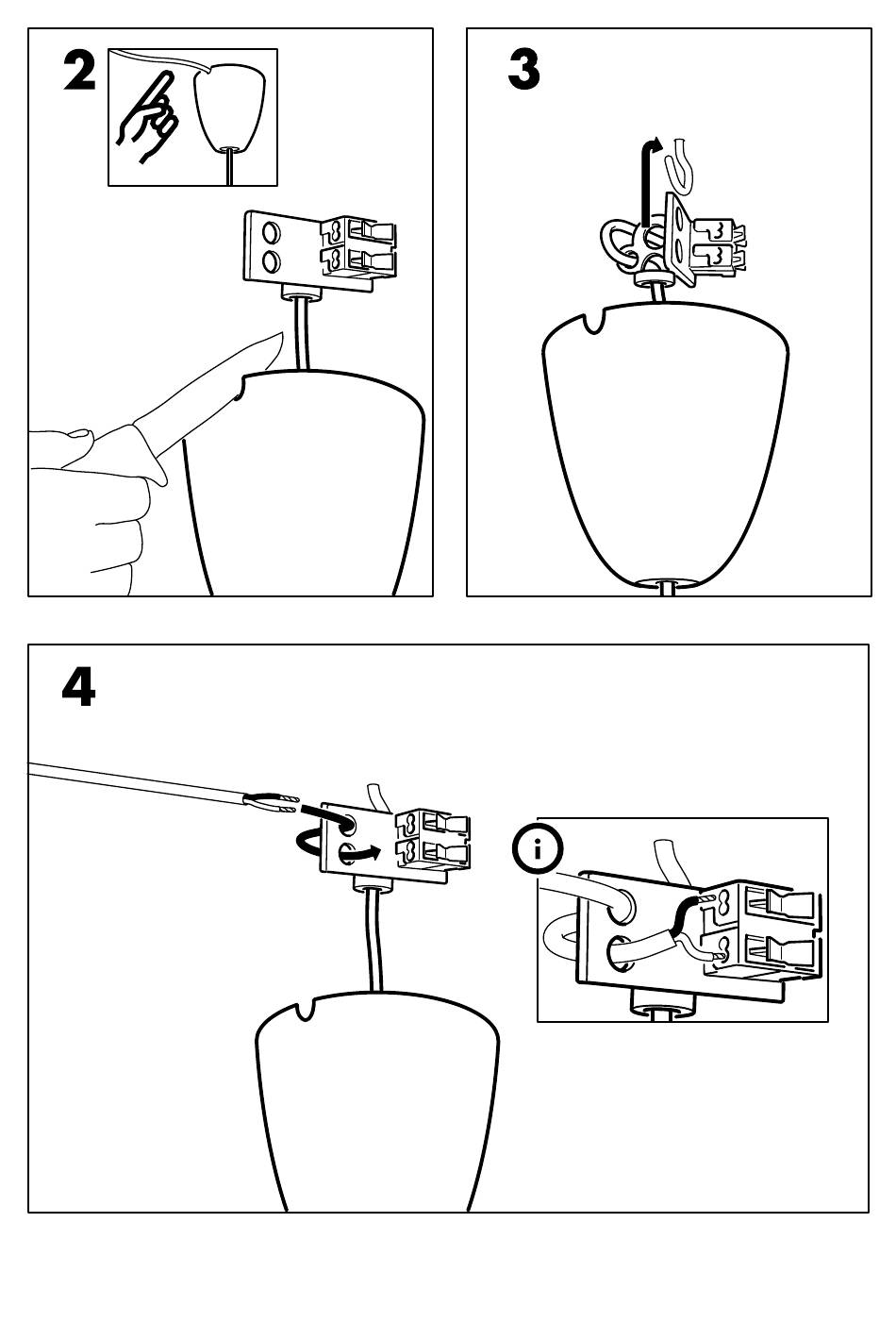 2

3

4

i