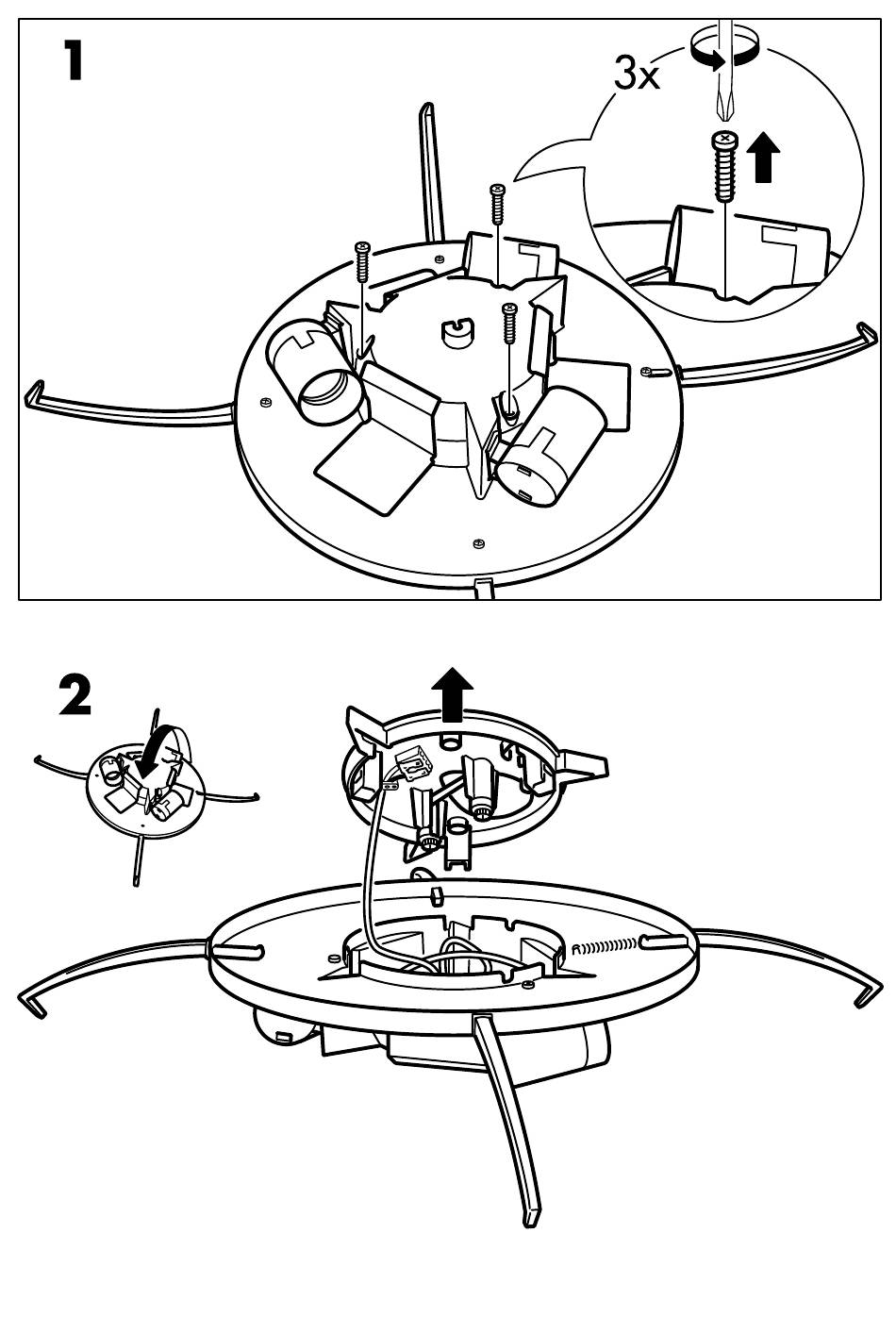 1

3x

2