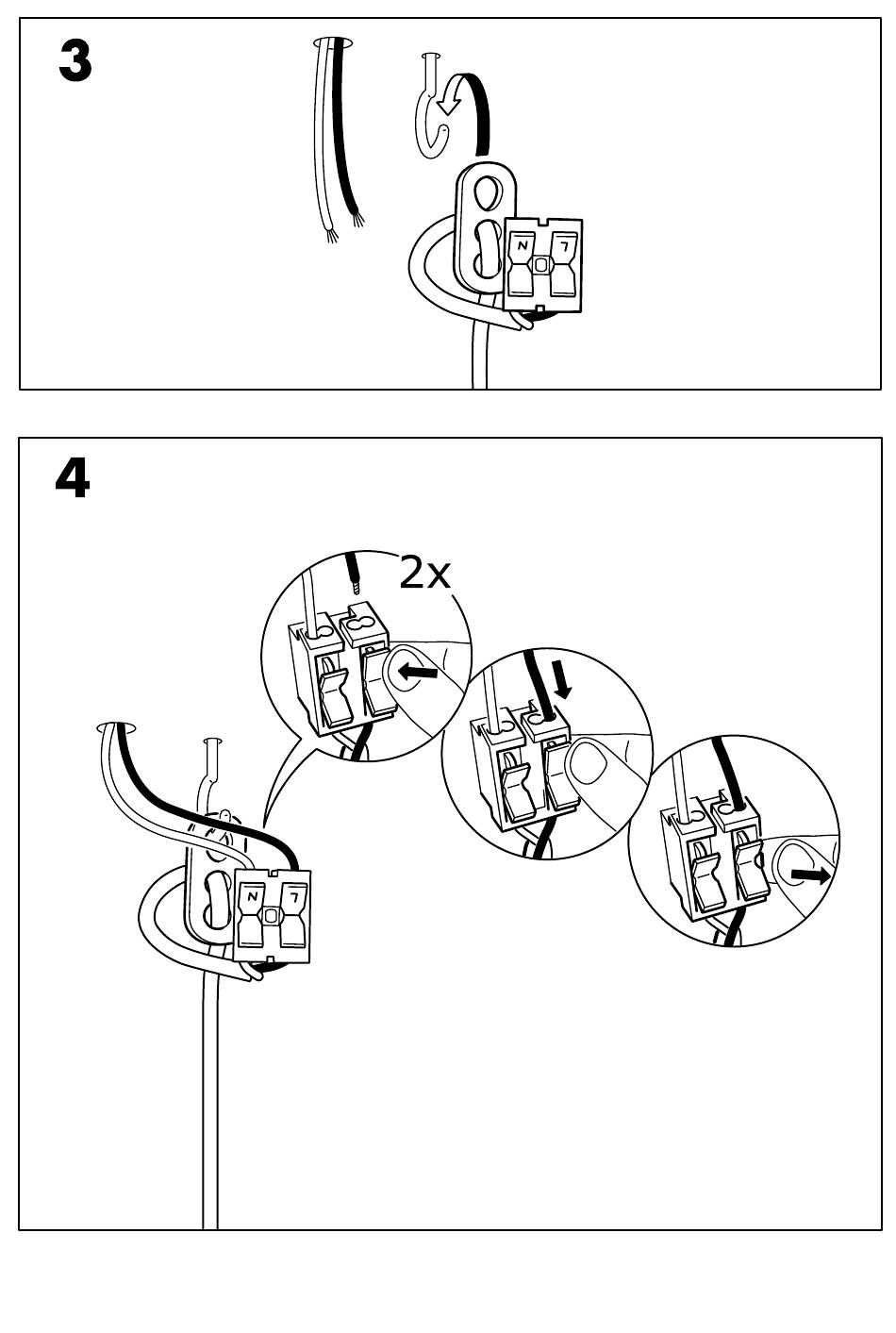 3

N L

4

2x

N L