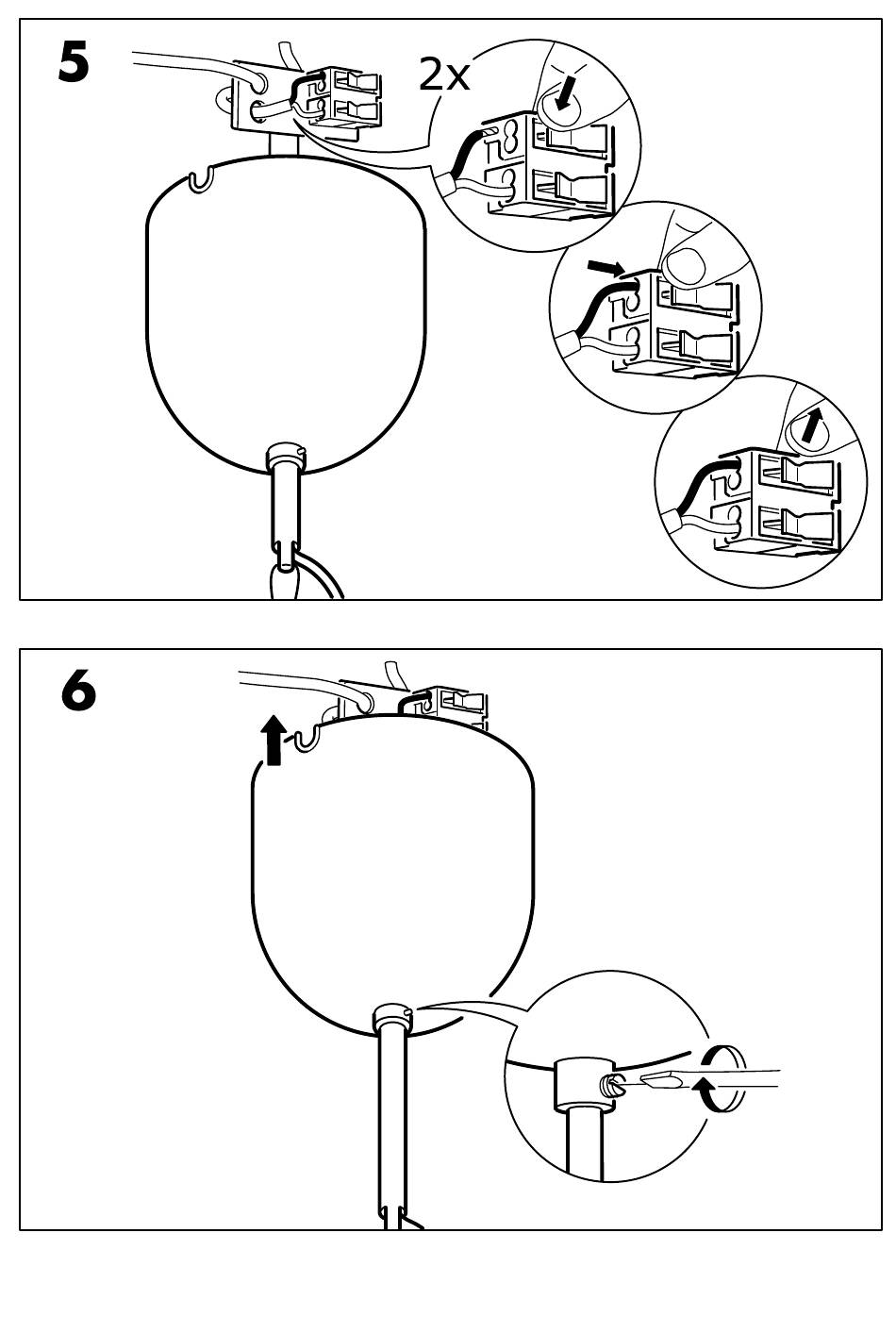 5

2x

6