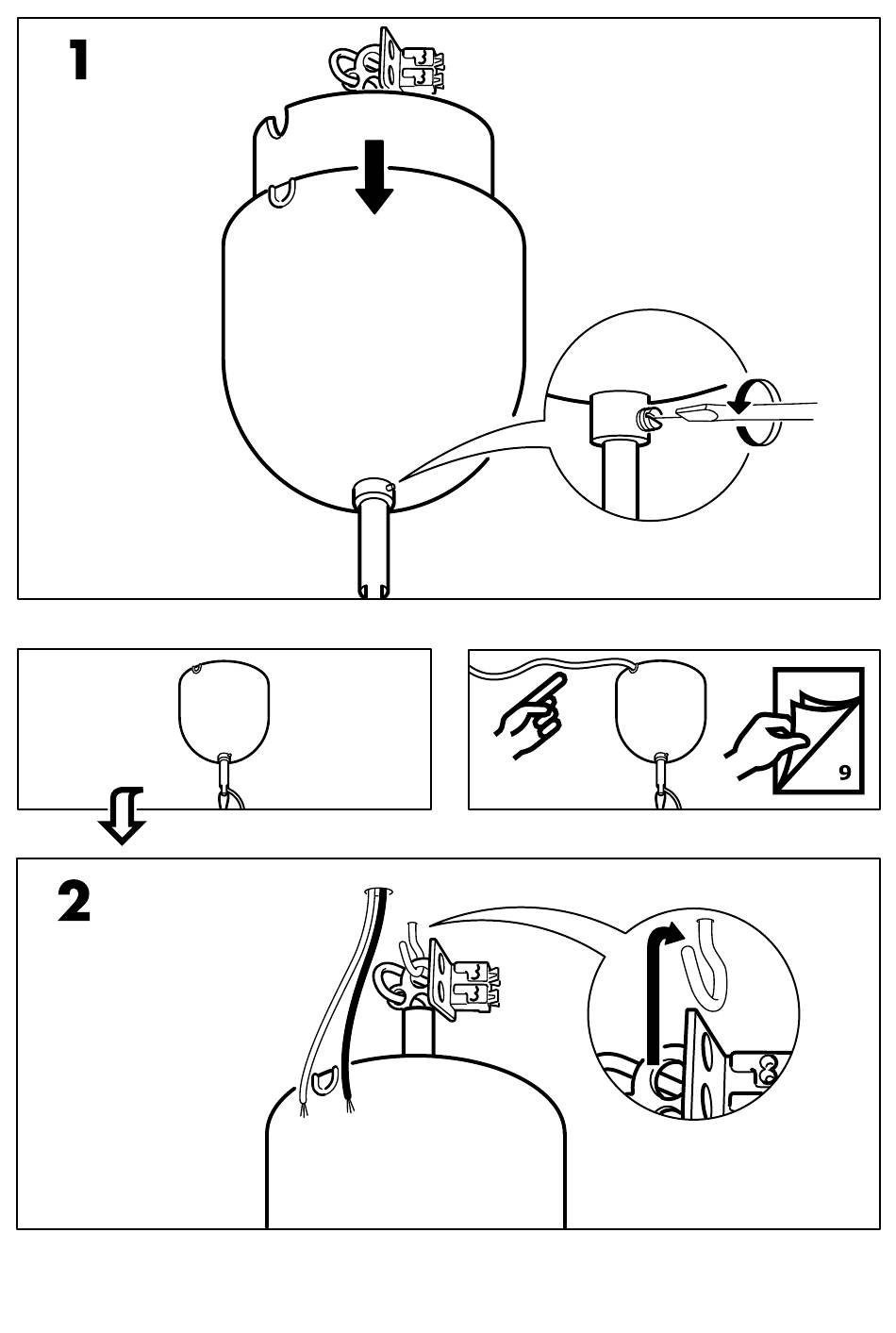 1

9

2