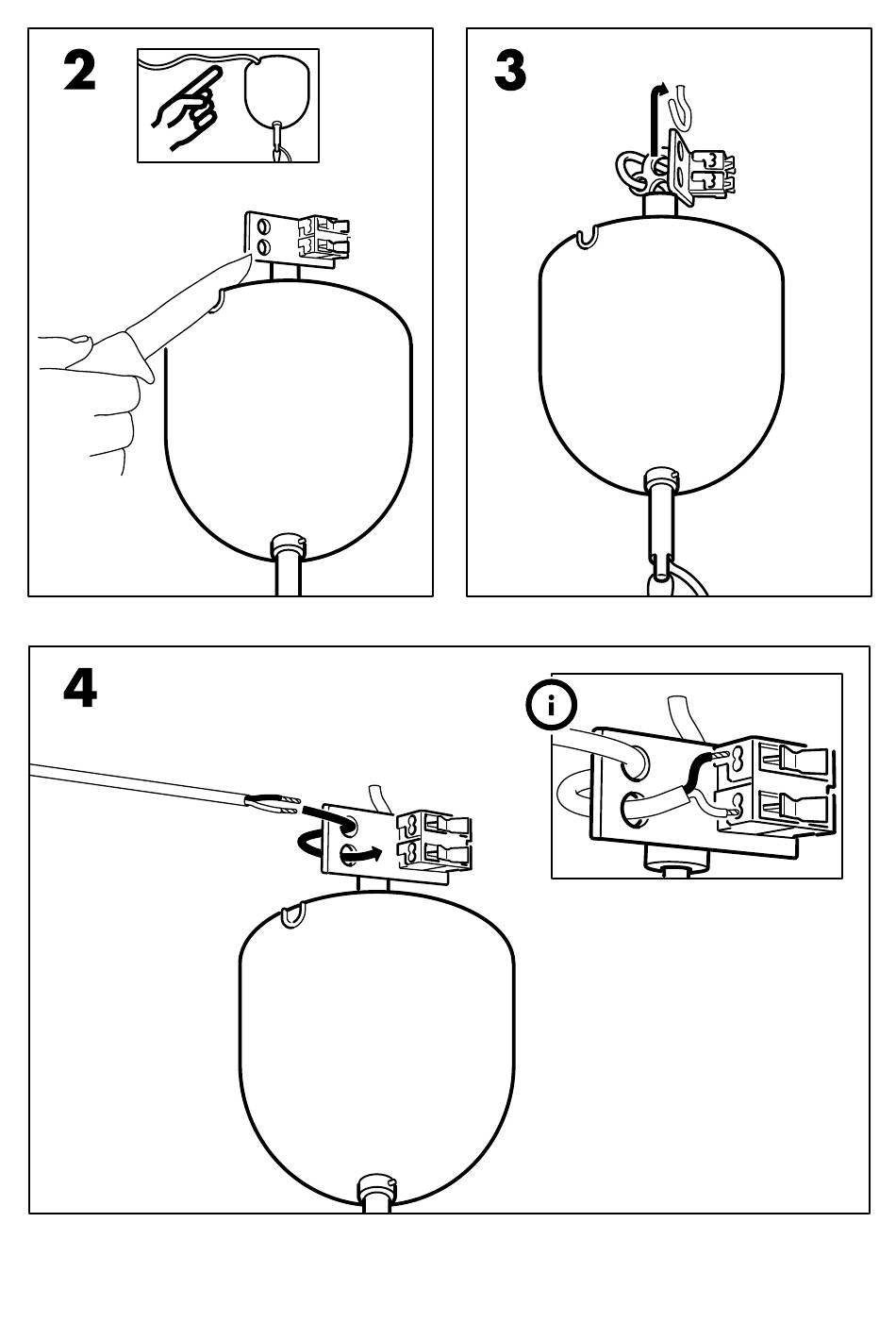 2

3

4

i