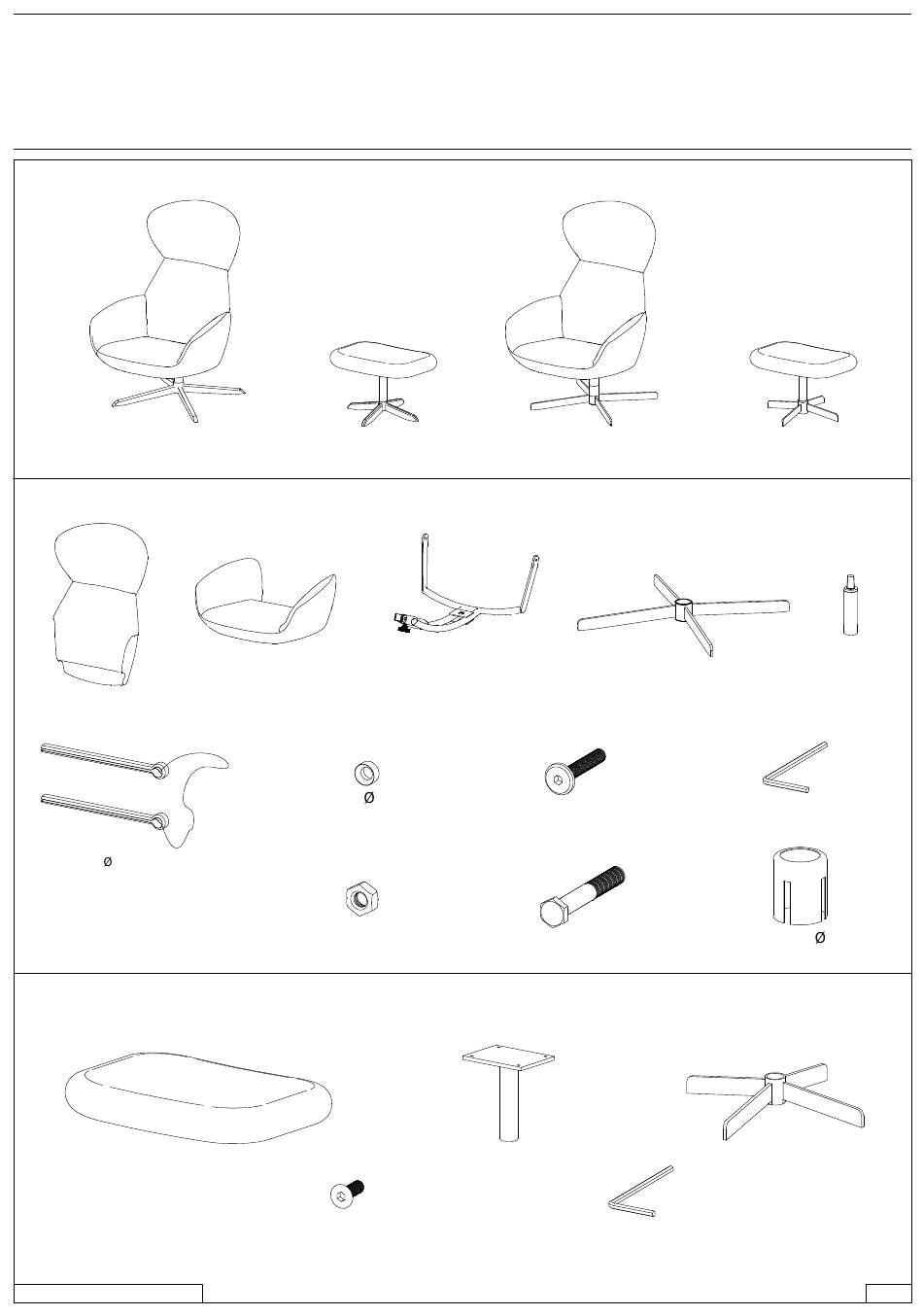 Ø

Ø

Ø