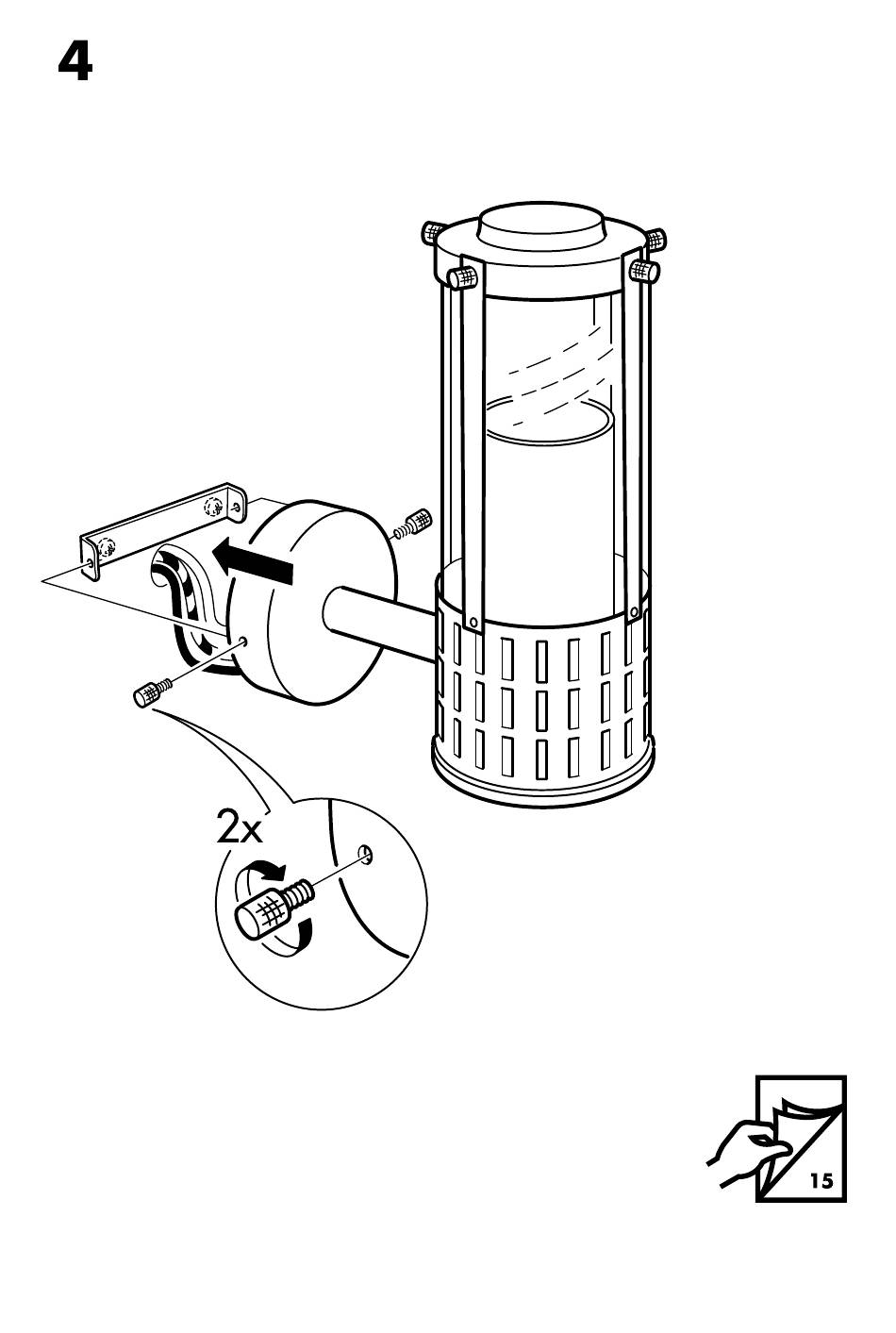 4

2x

15