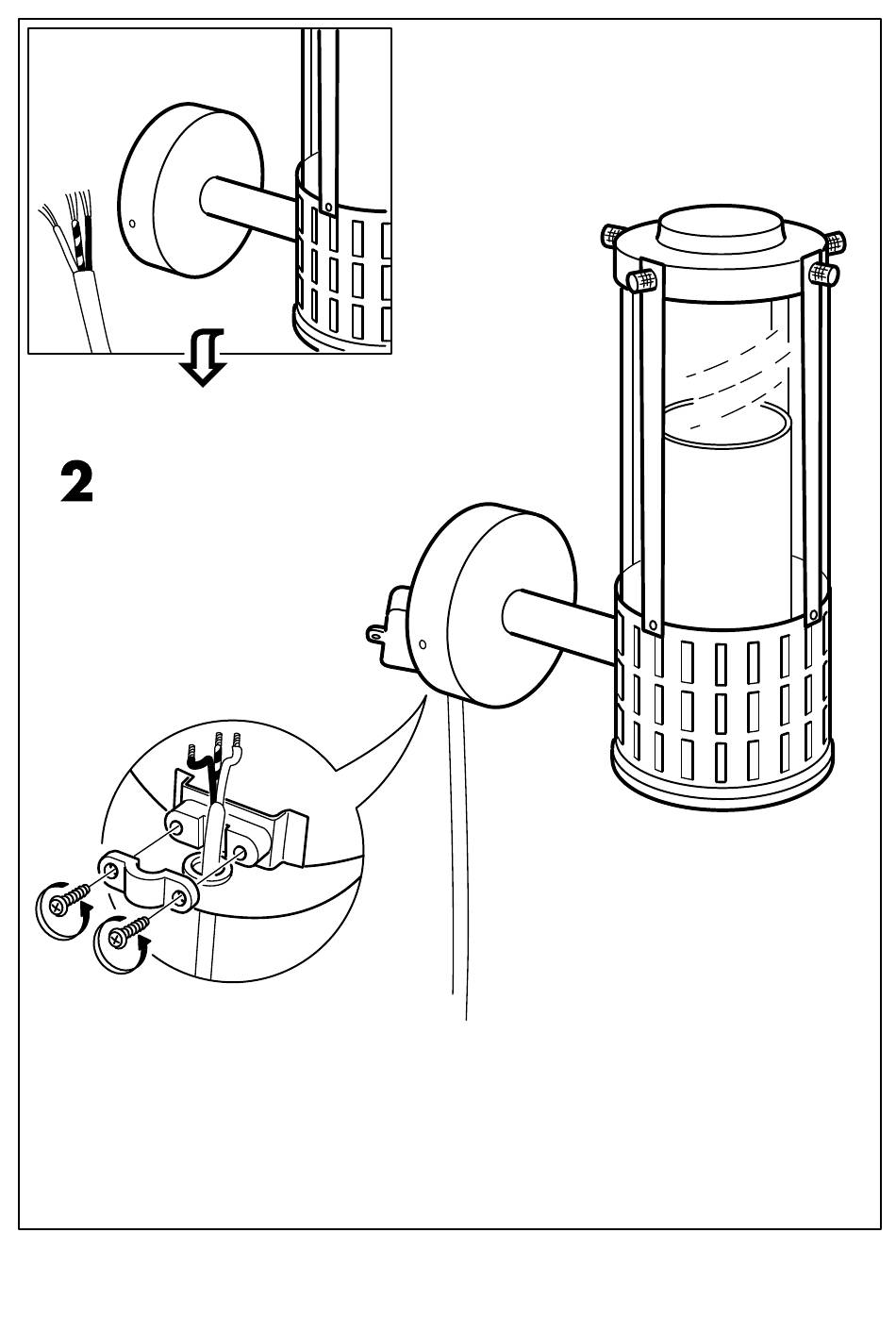 2