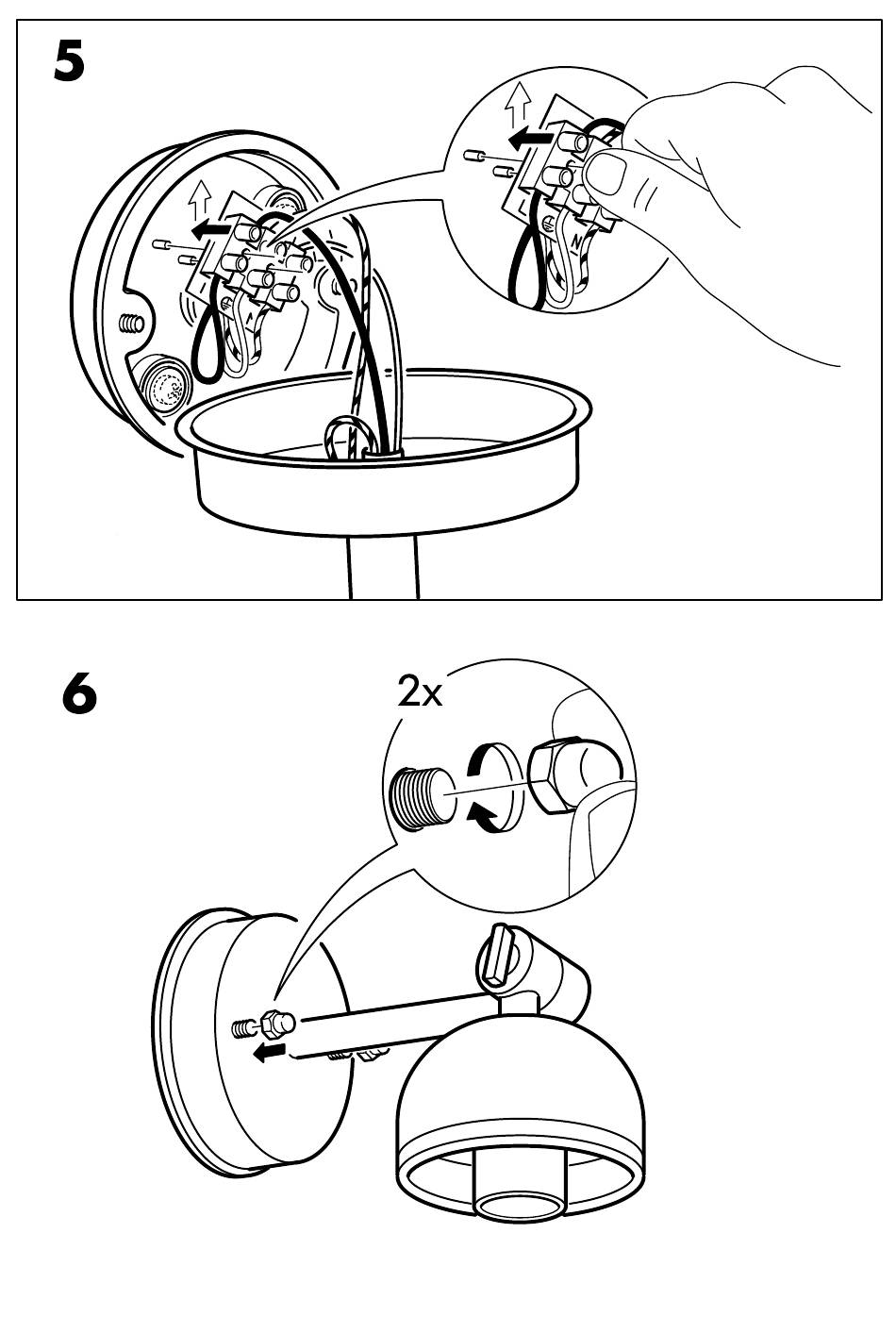 5

L

N

6

2x