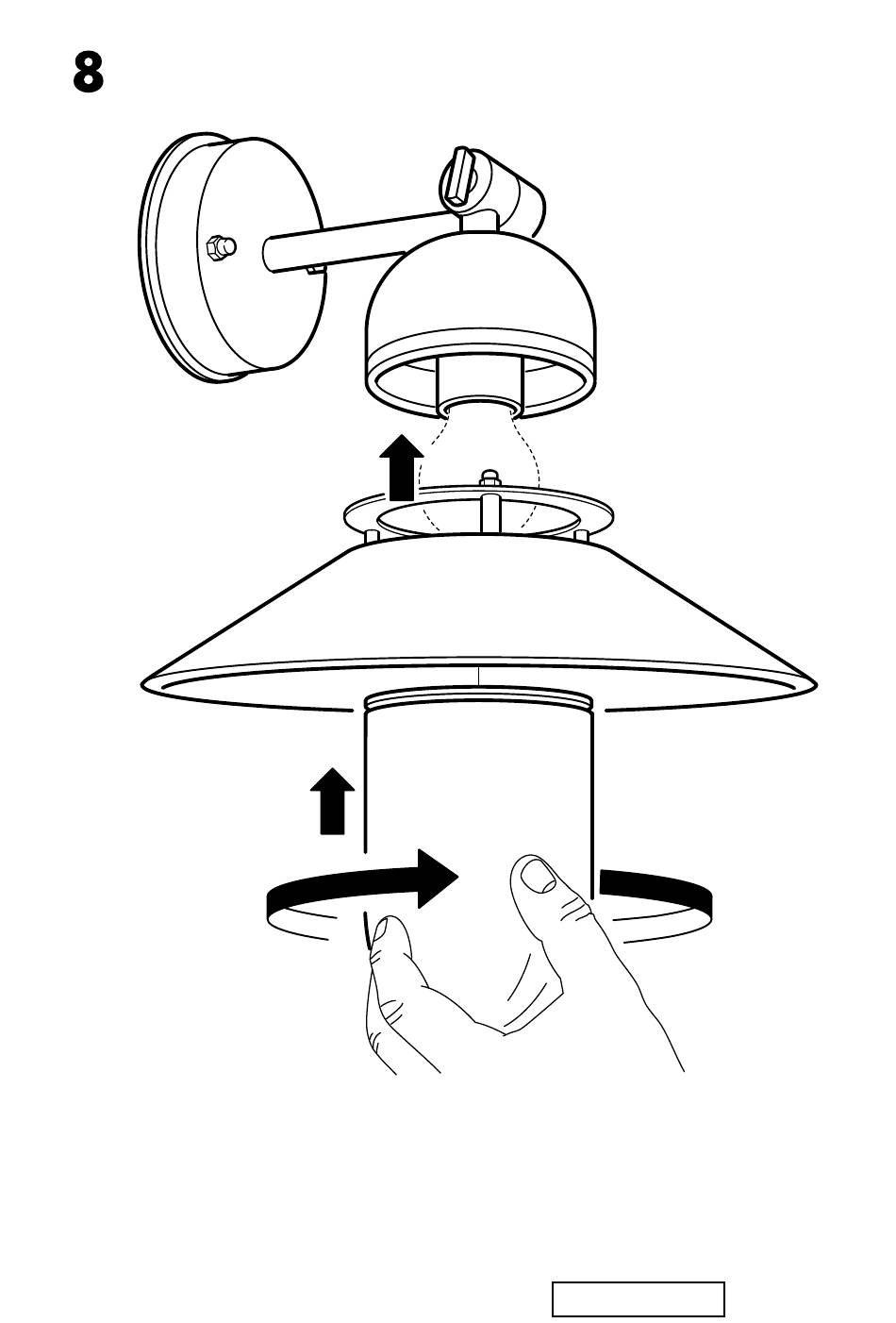 8