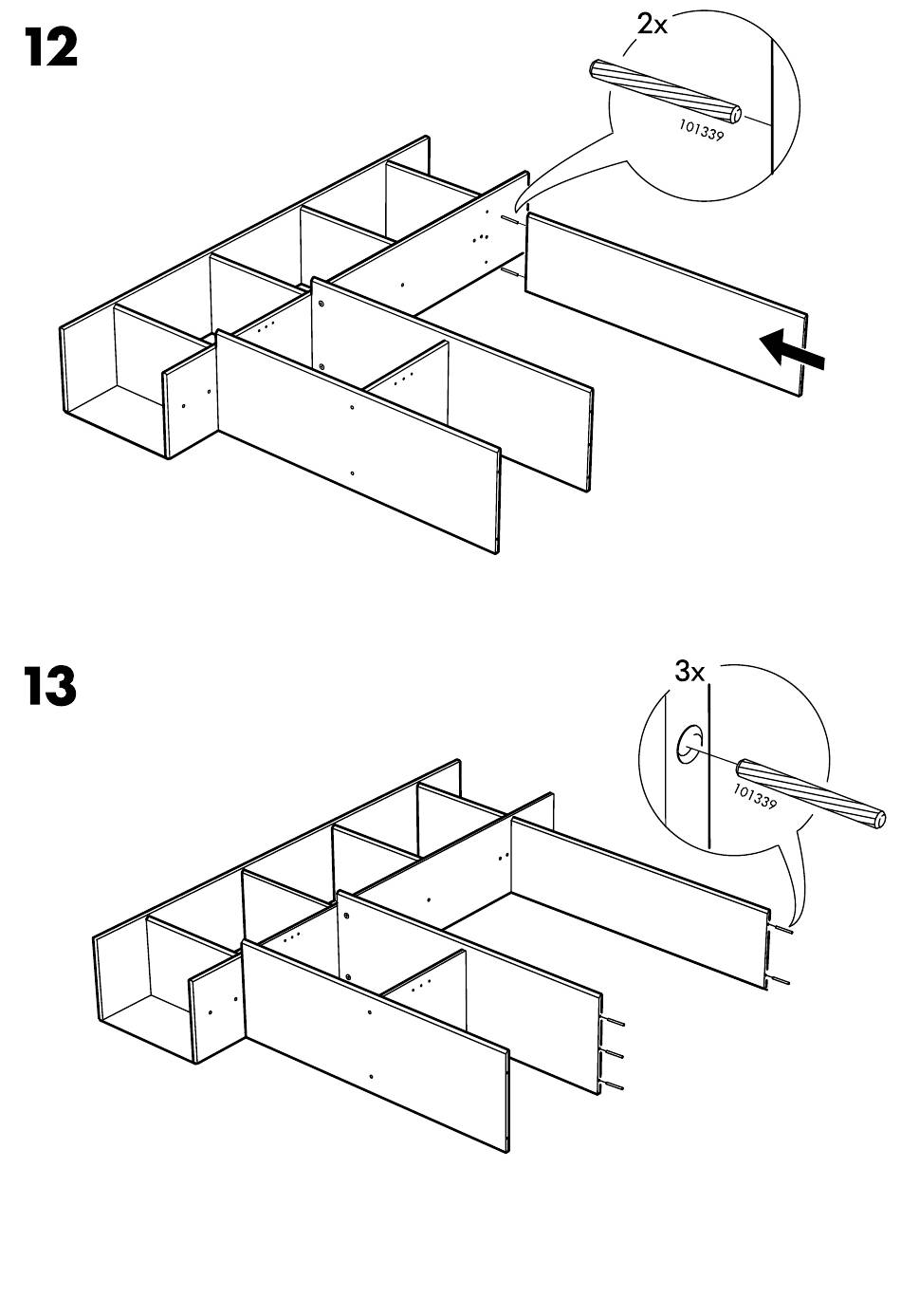 12

2x

101339

13

3x

101339