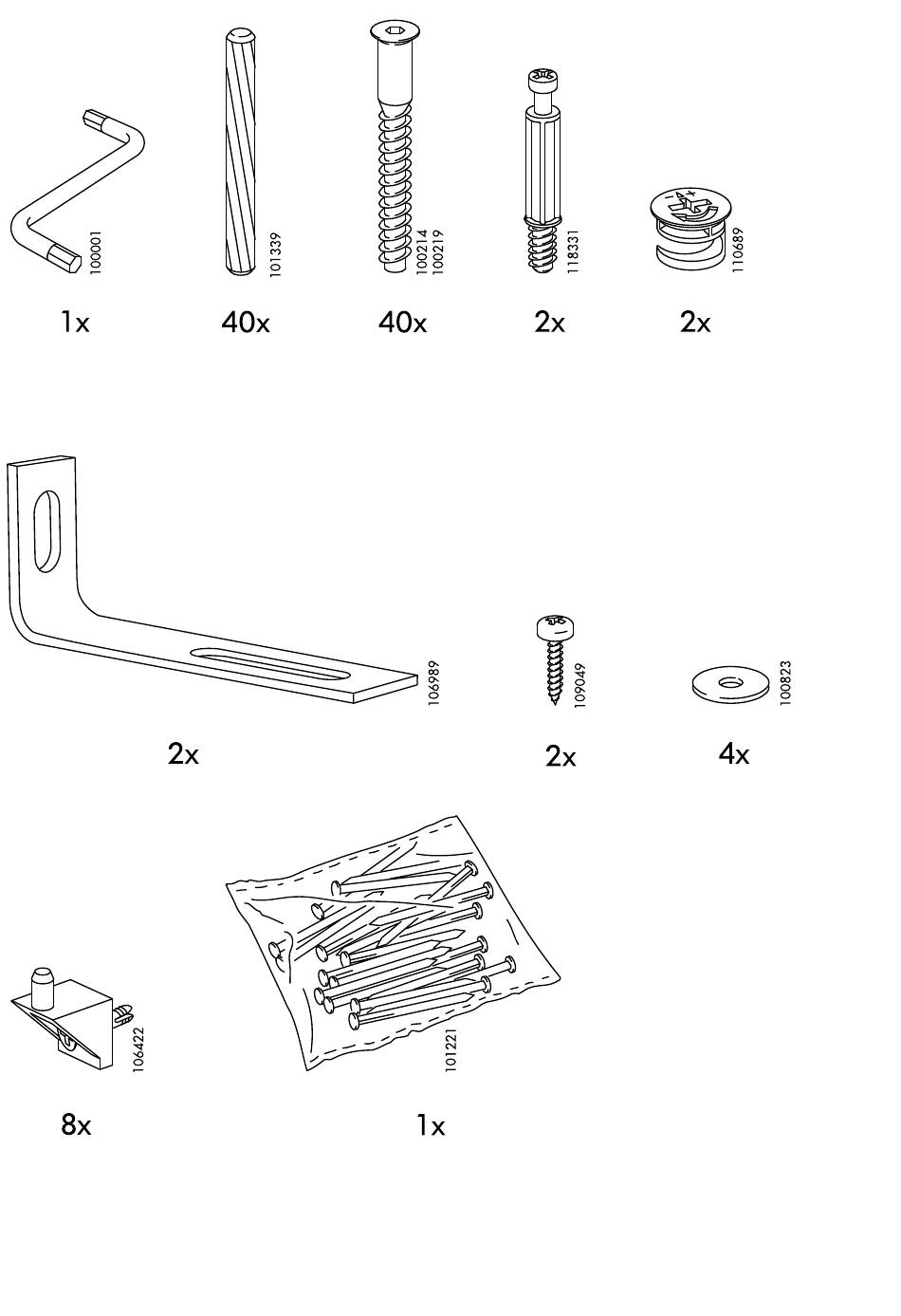 100001
1x

101339
40x

100214
100219
40x

118331
2x

110689
2x

106989
2x

109049
2x

100823
4x

106422
8x

101221
1x